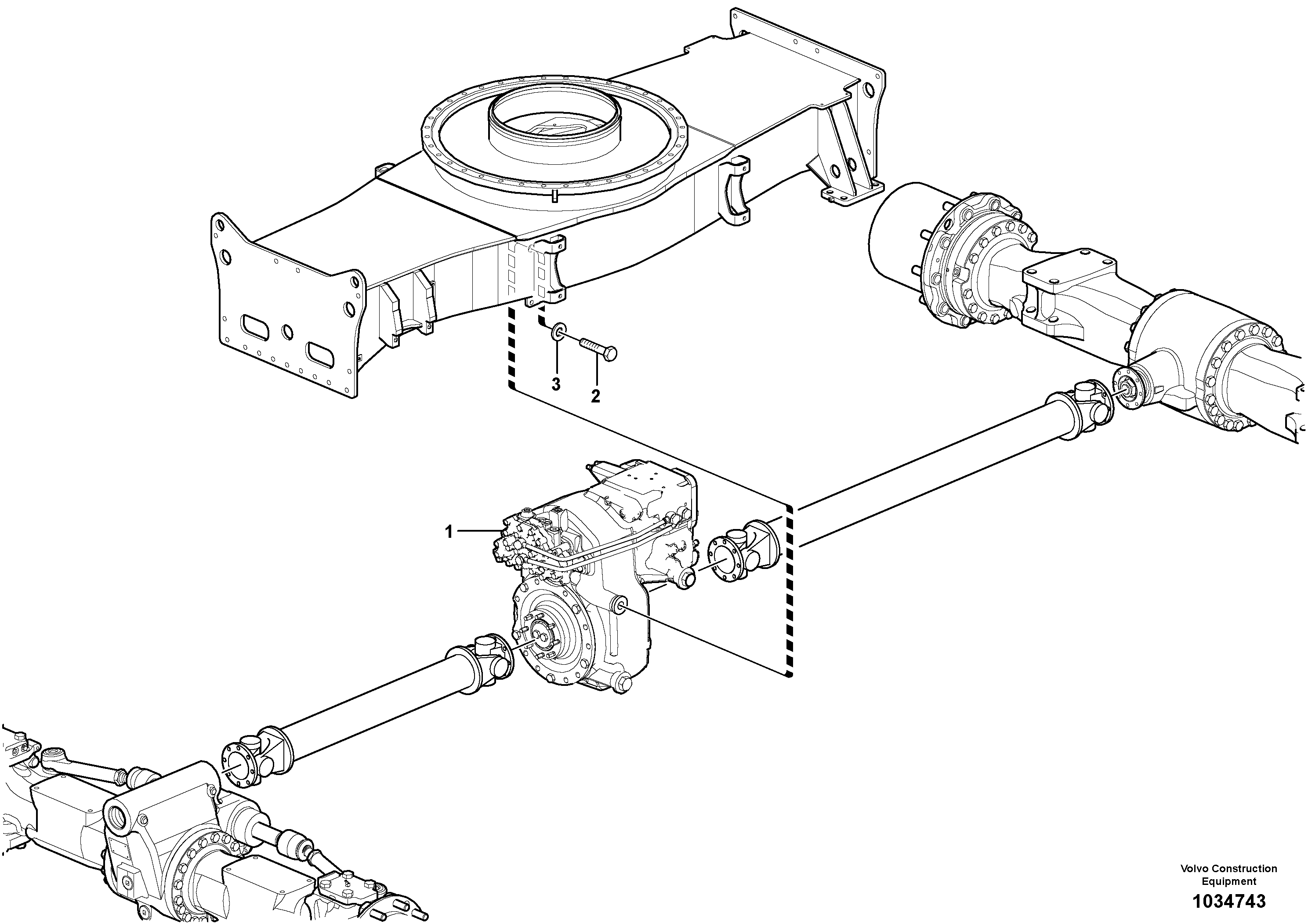 3
2
1
Volvo Construction Equipment
1034743