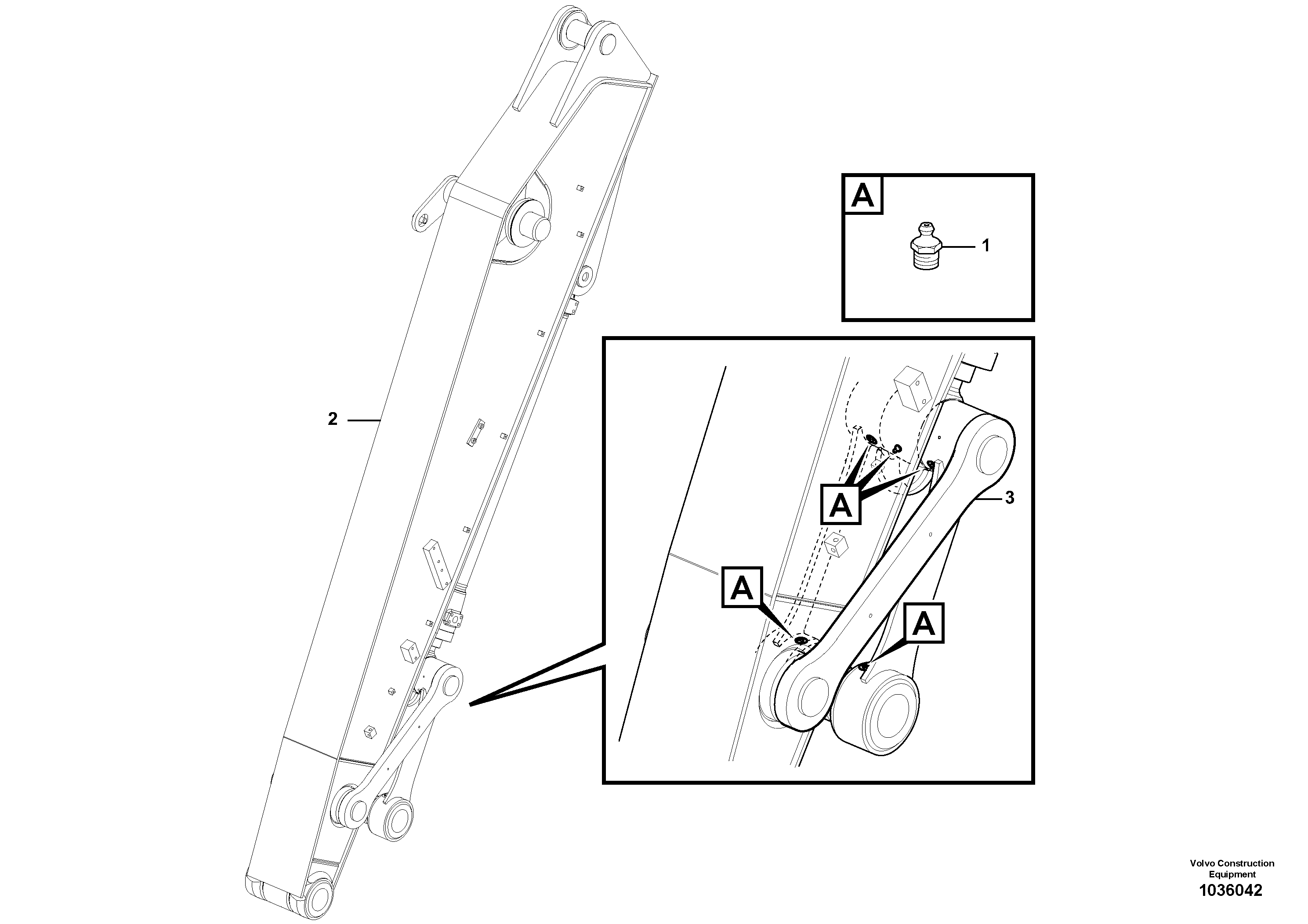 A

1

2

A

3

A

A

Volvo Construction Equipment

1036042