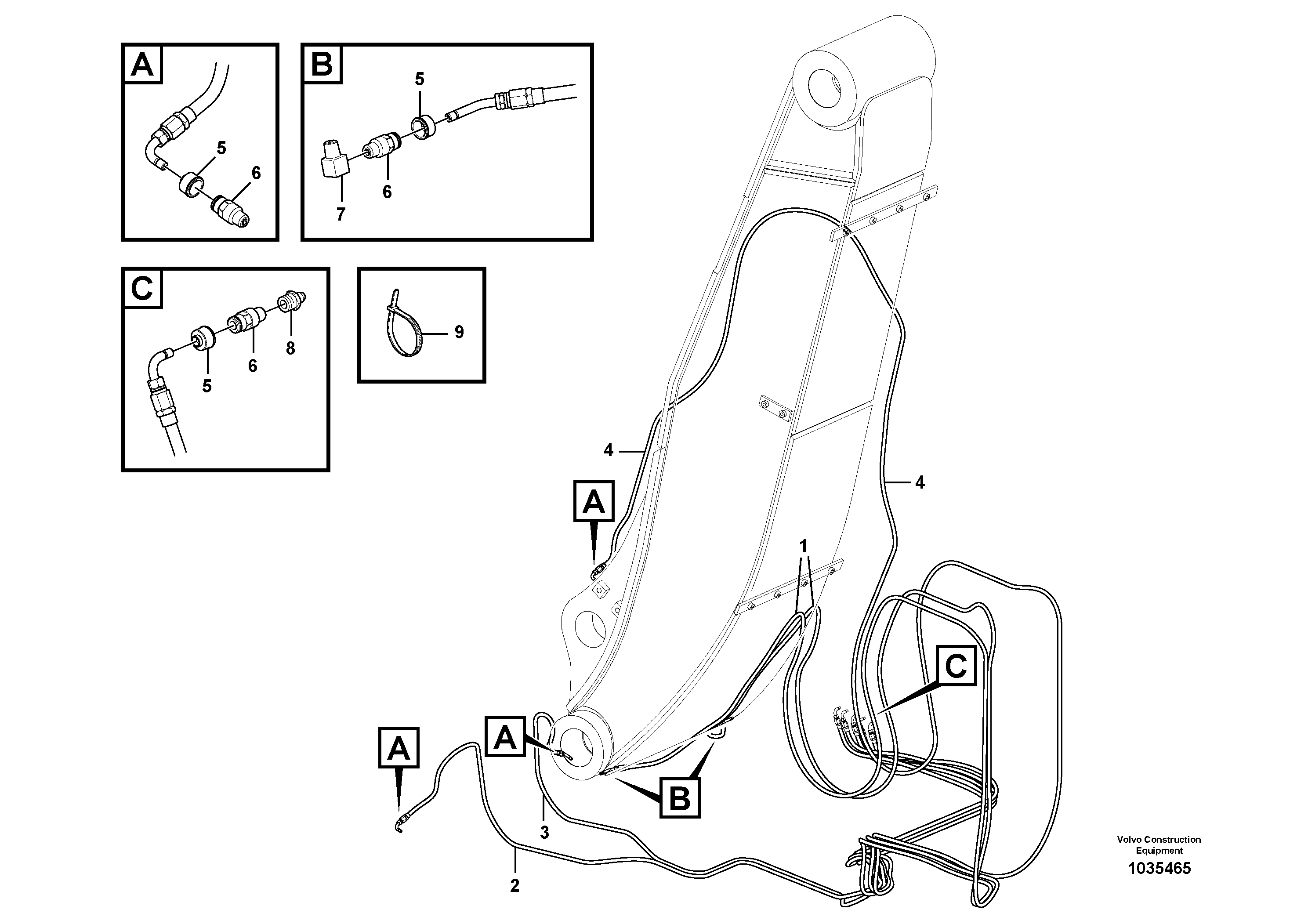 A
5
6

B
5
6
7

C
5
6
8

9

4
4
A
1
C
A
A
B
3
2

Volvo Construction Equipment
1035465