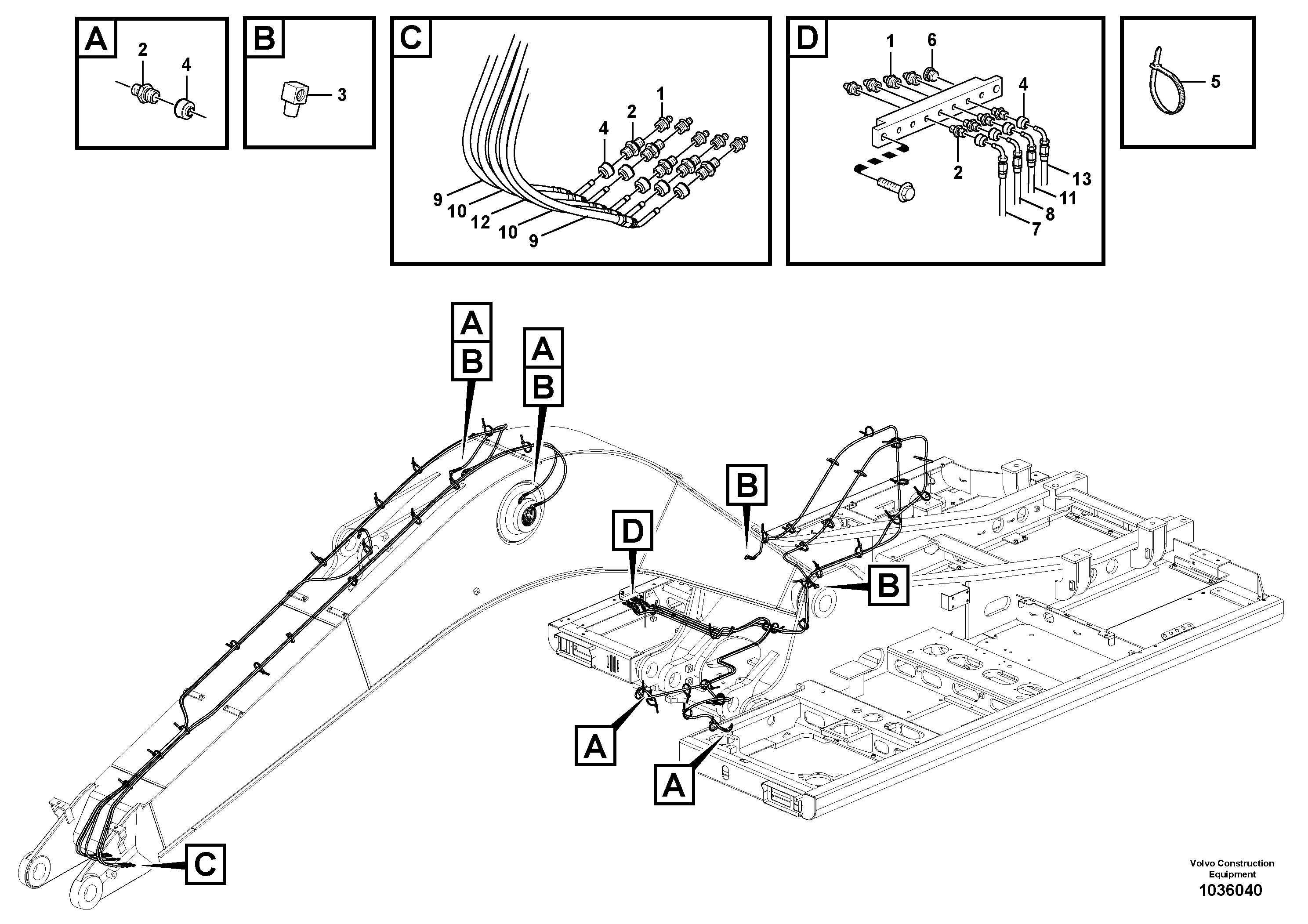 A
2
4

B
3

C
1
2
4
9
10
12
10
9

D
1
6
4
2
13
11
8
7

5

A
B
A
B
B
D
B
A
A
C

Volvo Construction Equipment
1036040