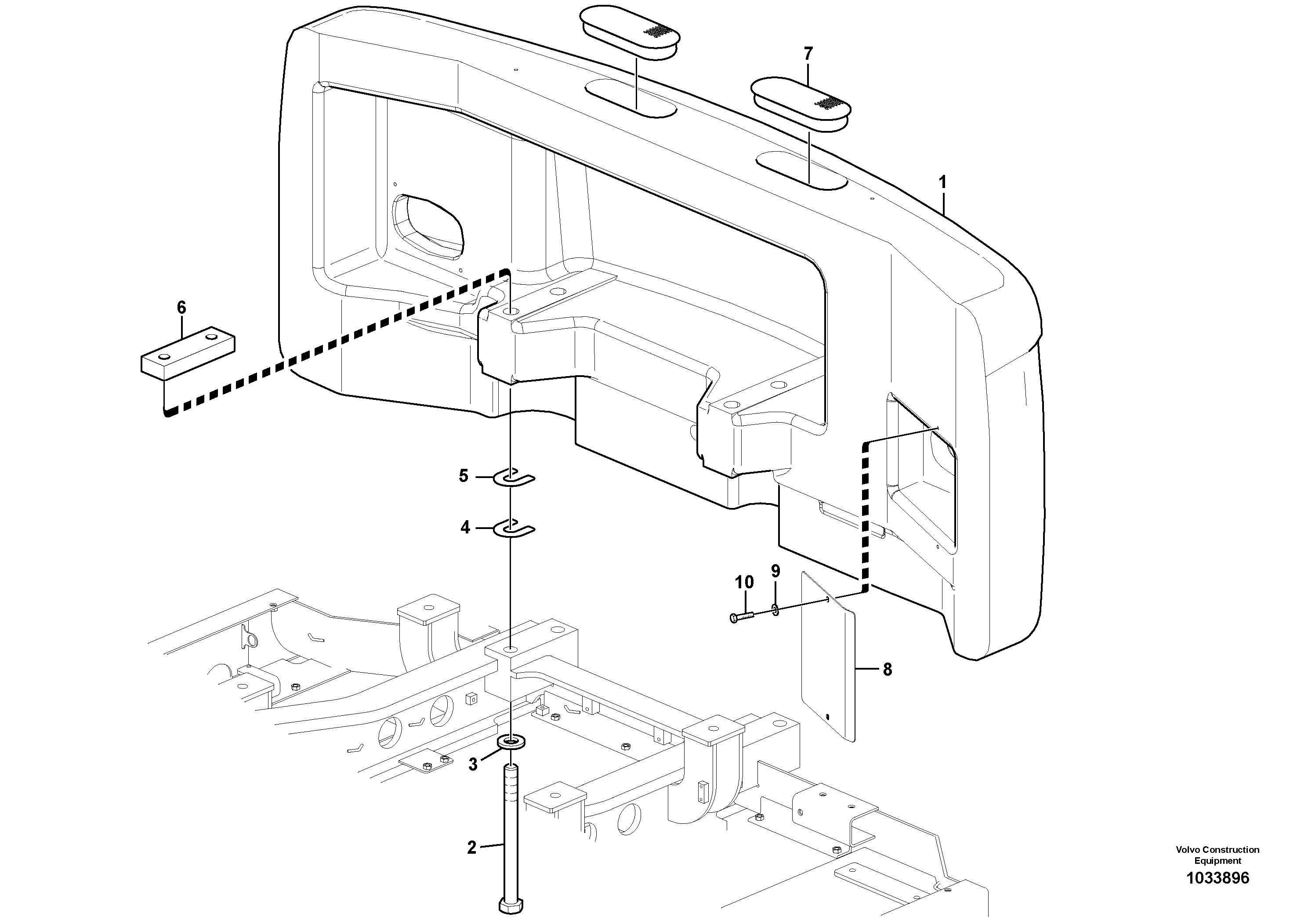 7

1

6

5

4

10

9

8

3

2

Volvo Construction Equipment
1033896