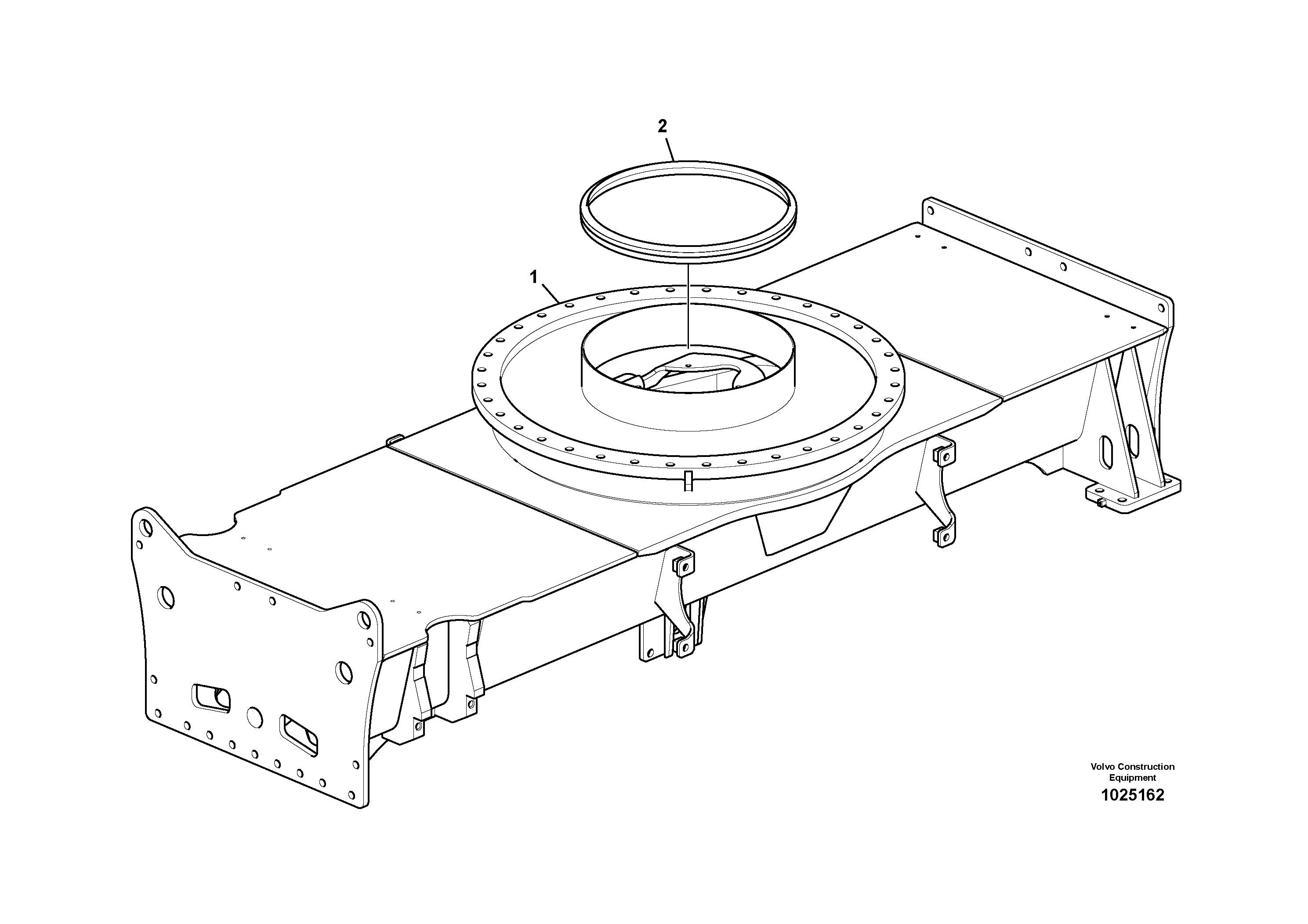 2

1

Volvo Construction Equipment

1025162