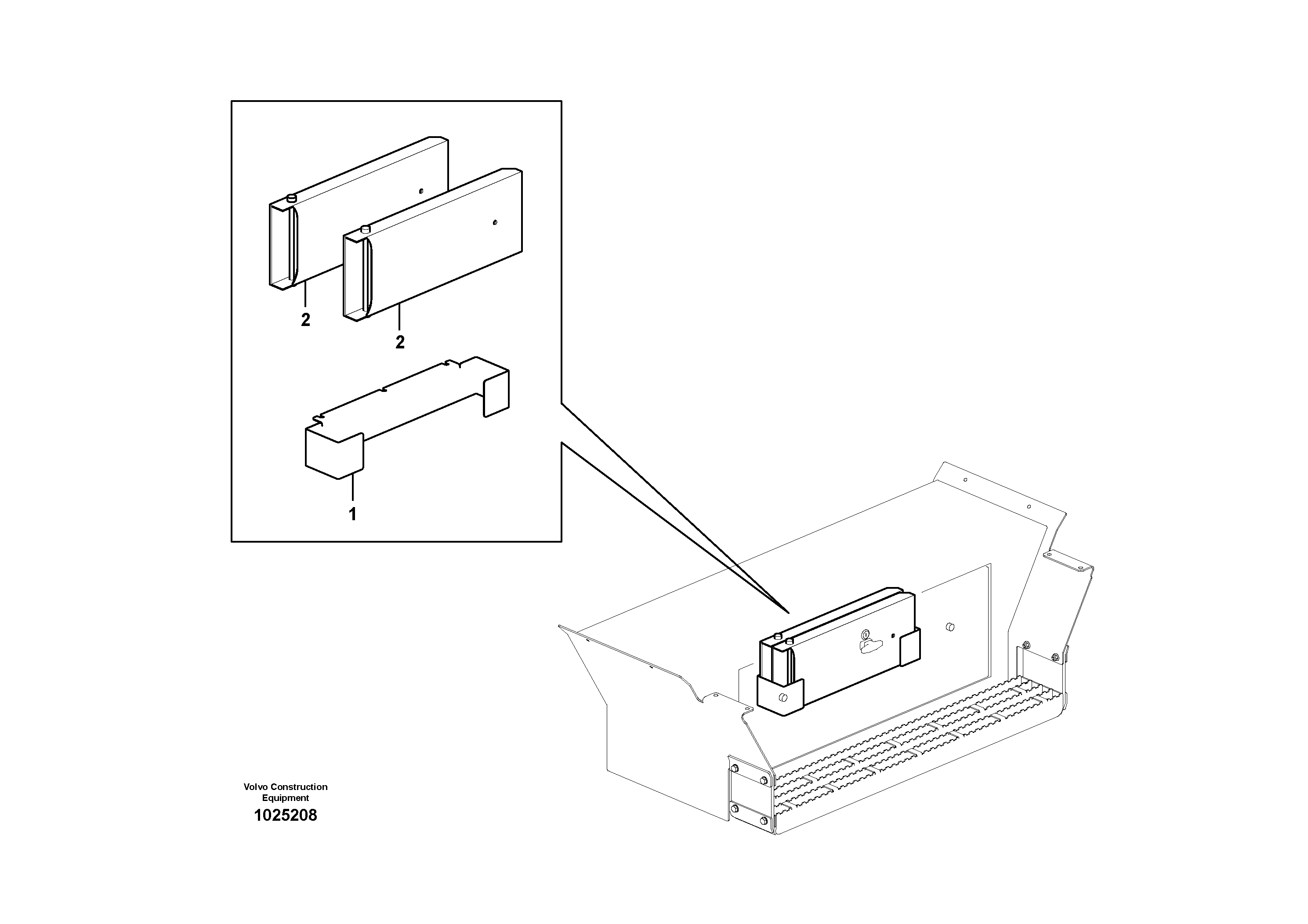 2

2

1

Volvo Construction Equipment

1025208