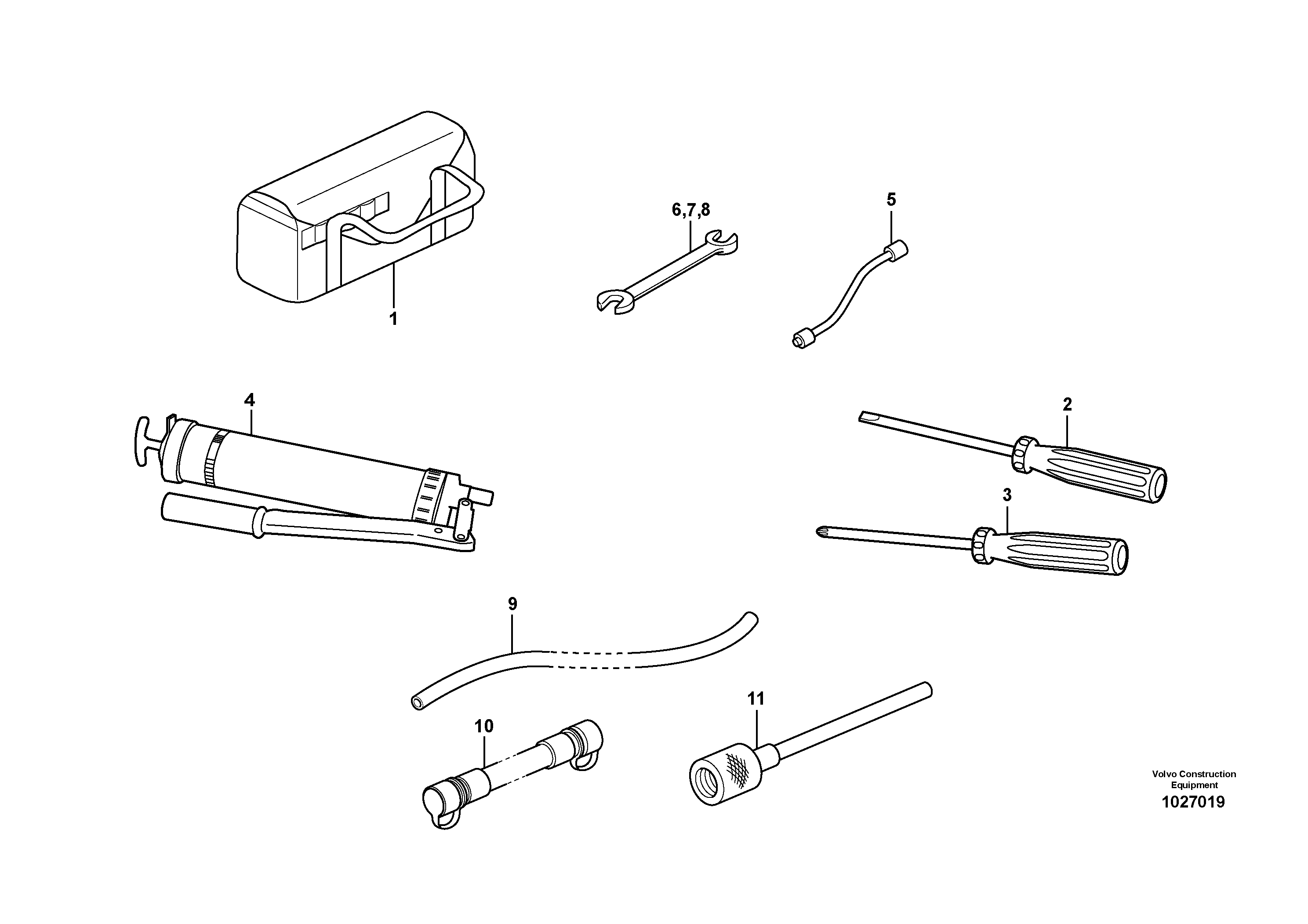 6,7,8

5

1

4

2

3

9

11

10

Volvo Construction Equipment
1027019