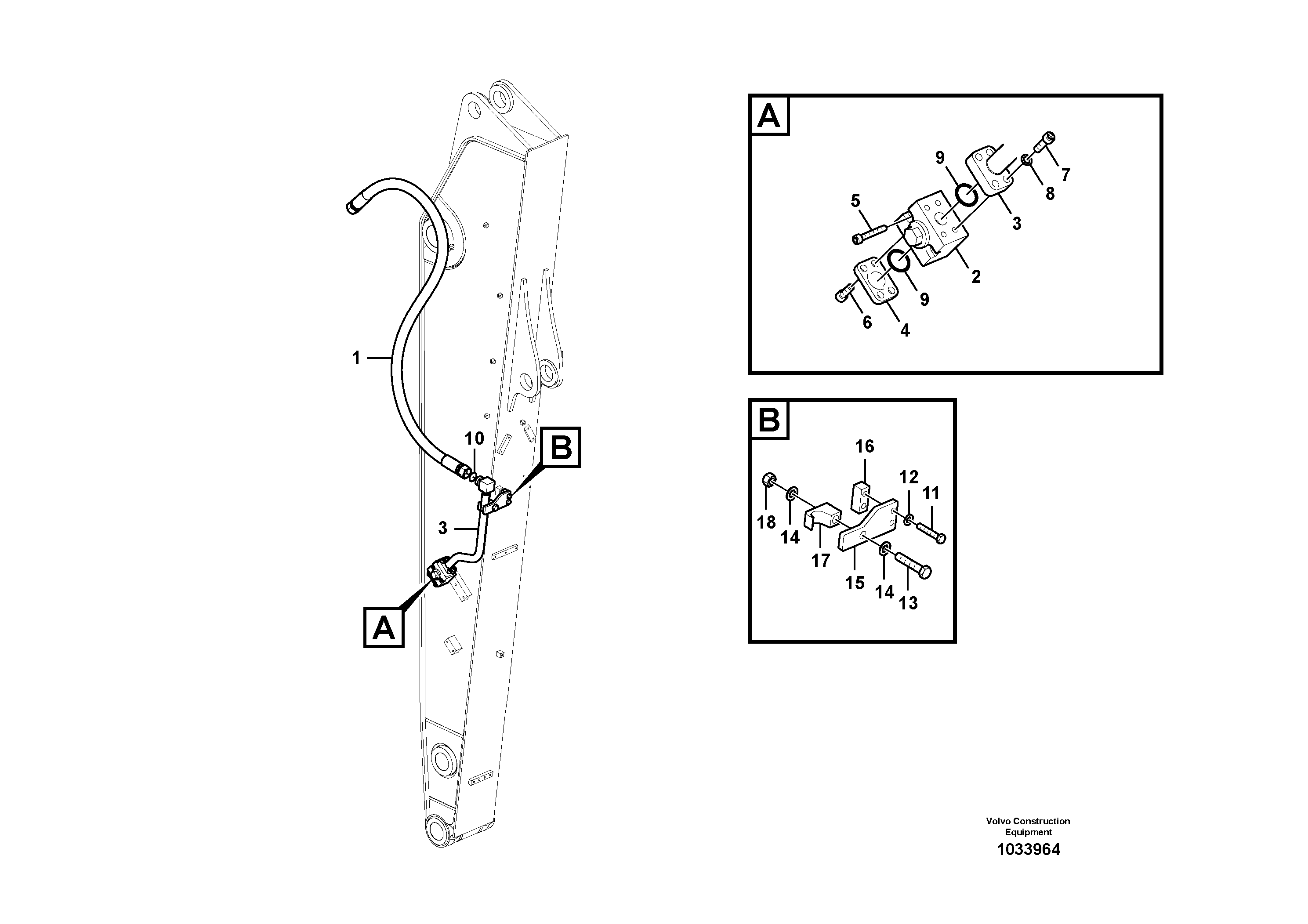 1
10
B
3
A

A
9
7
8
5
3
2
9
6
4

B
16
12
11
18
14
17
15
14
13

Volvo Construction Equipment
1033964