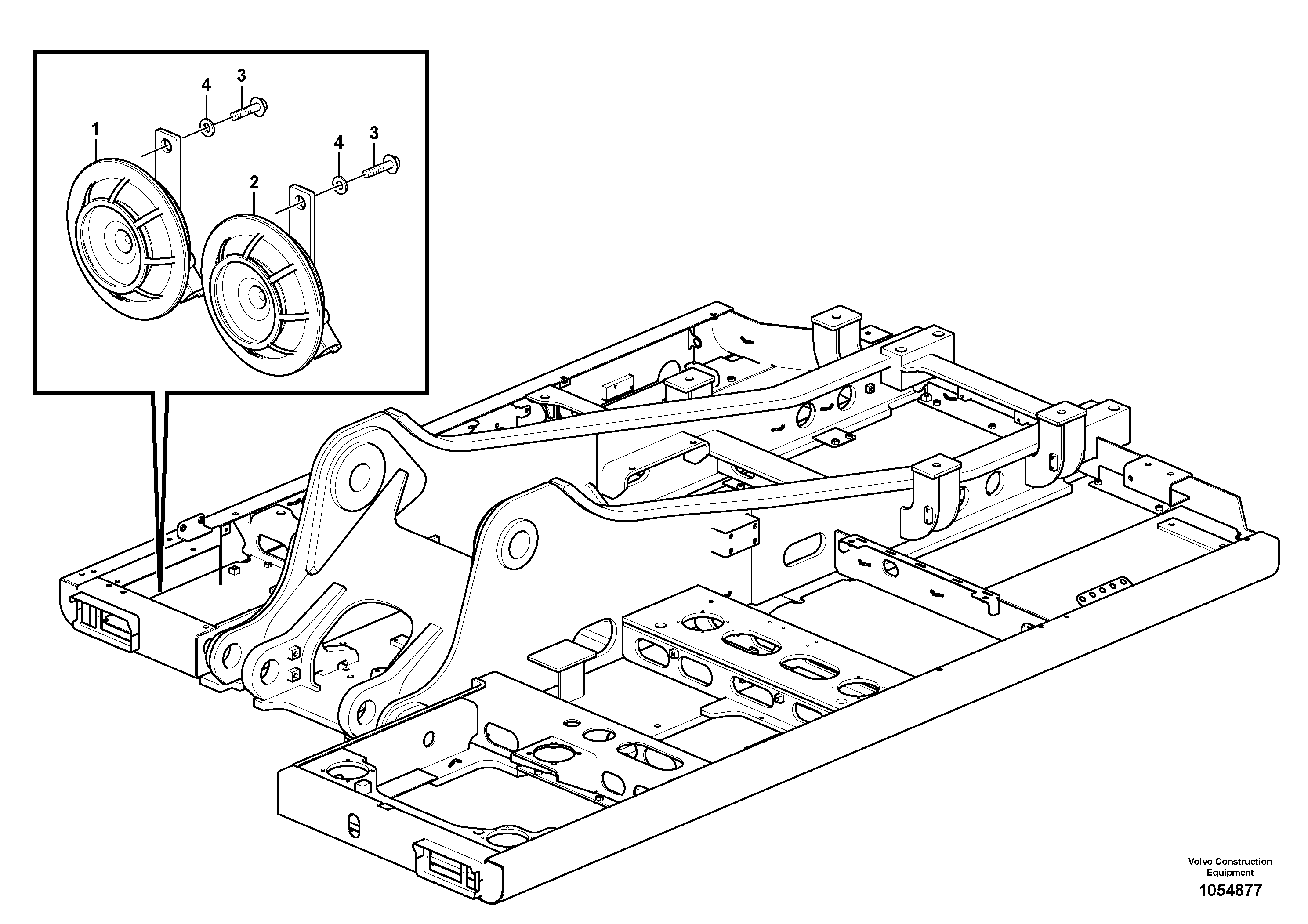 4
3
1
4
3
2

Volvo Construction Equipment
1054877