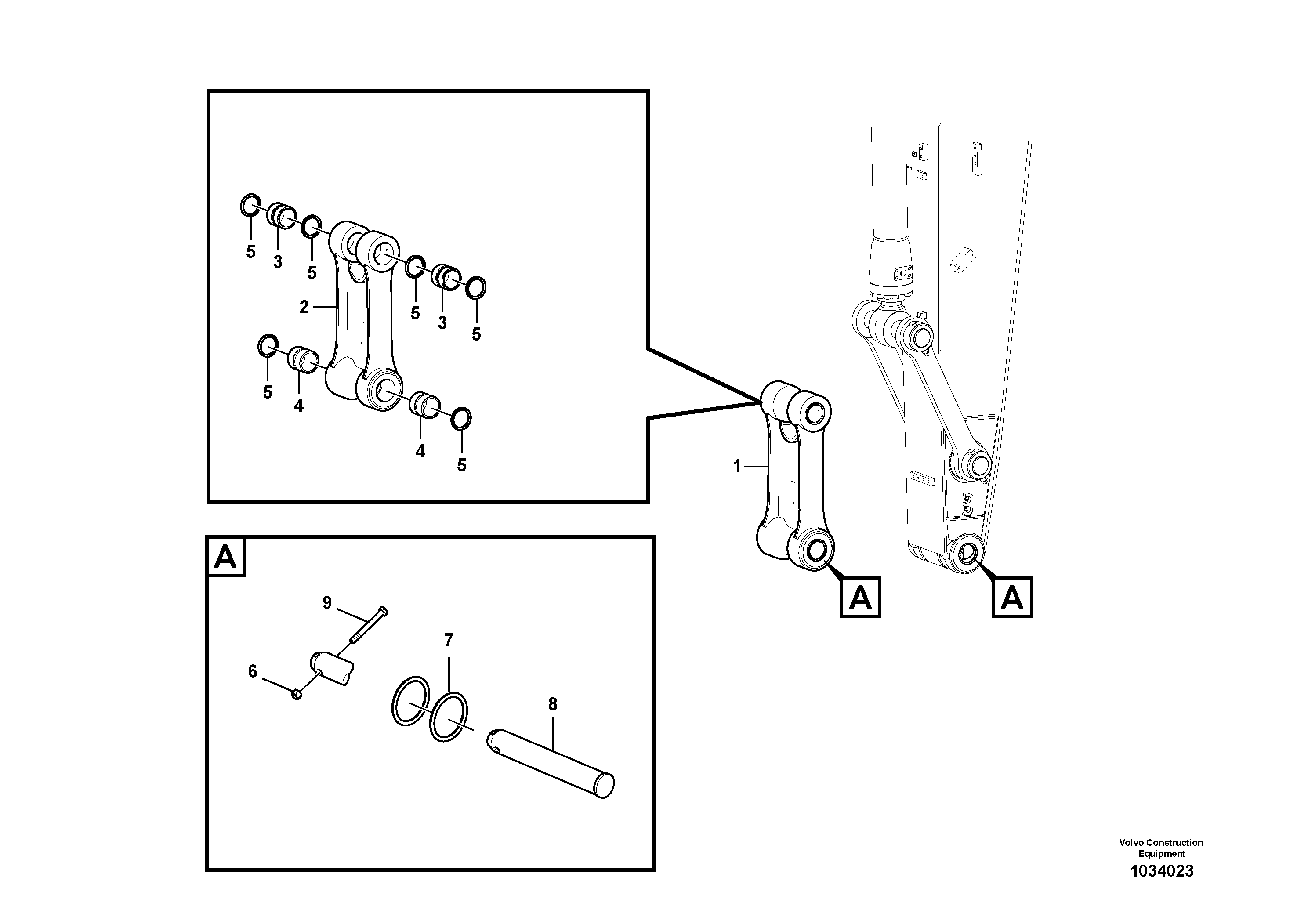 5
3
5
2
5
3
5
5
4
4
5
1
A
A
A
9
7
6
8
Volvo Construction Equipment
1034023