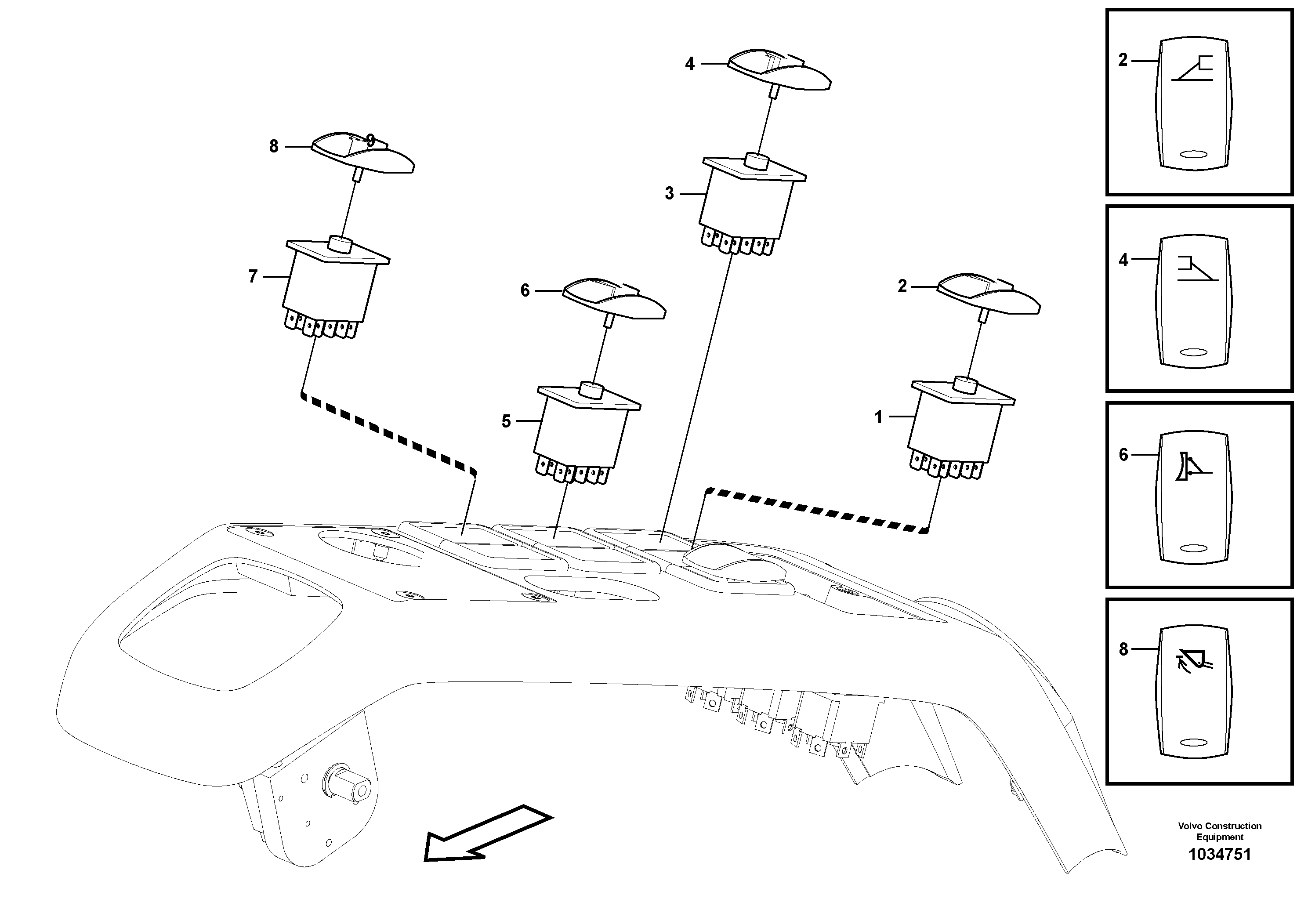 4
8
9
3
7
6
2
5
1
2
4
6
8
Volvo Construction Equipment
1034751