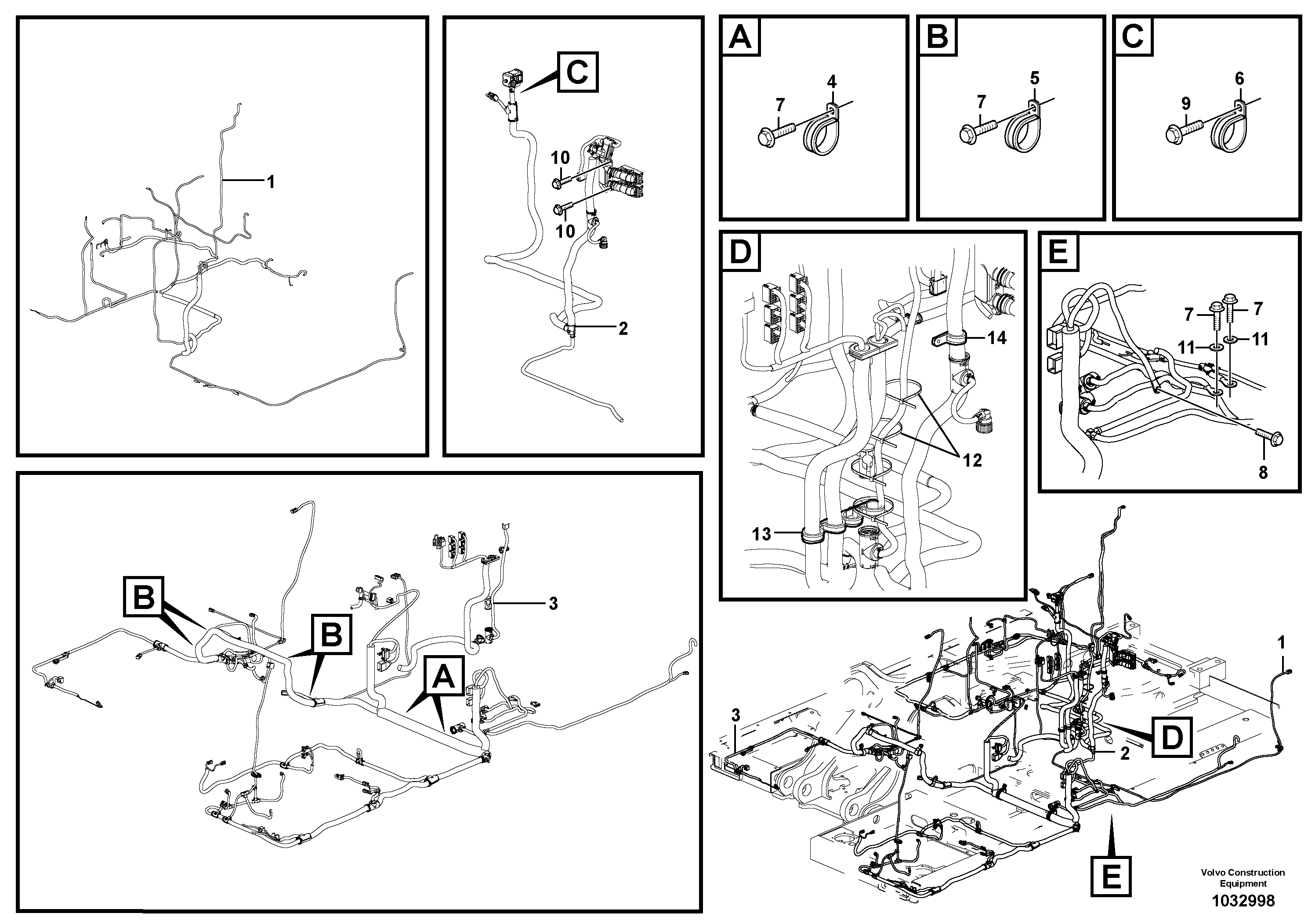 1

C
10
10
2

A
7
4

B
7
5

C
9
6

D
14
12
13

E
7
7
11
11
8

B
B
A
3

1
3
D
2
E

Volvo Construction Equipment
1032998