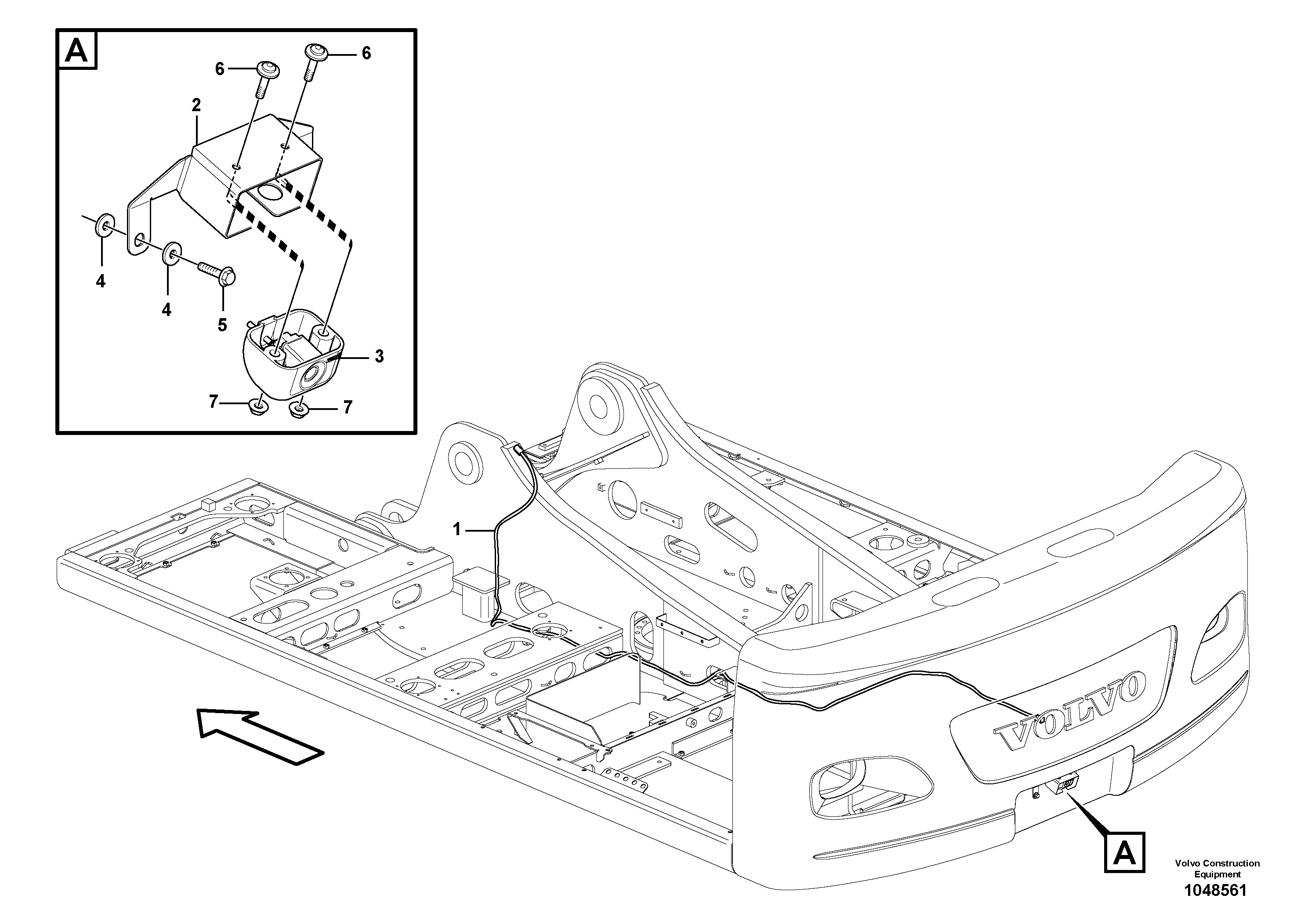 A

6

6

2

4

4

5

3

7

7

1

VOLVO

A

Volvo Construction Equipment

1048561