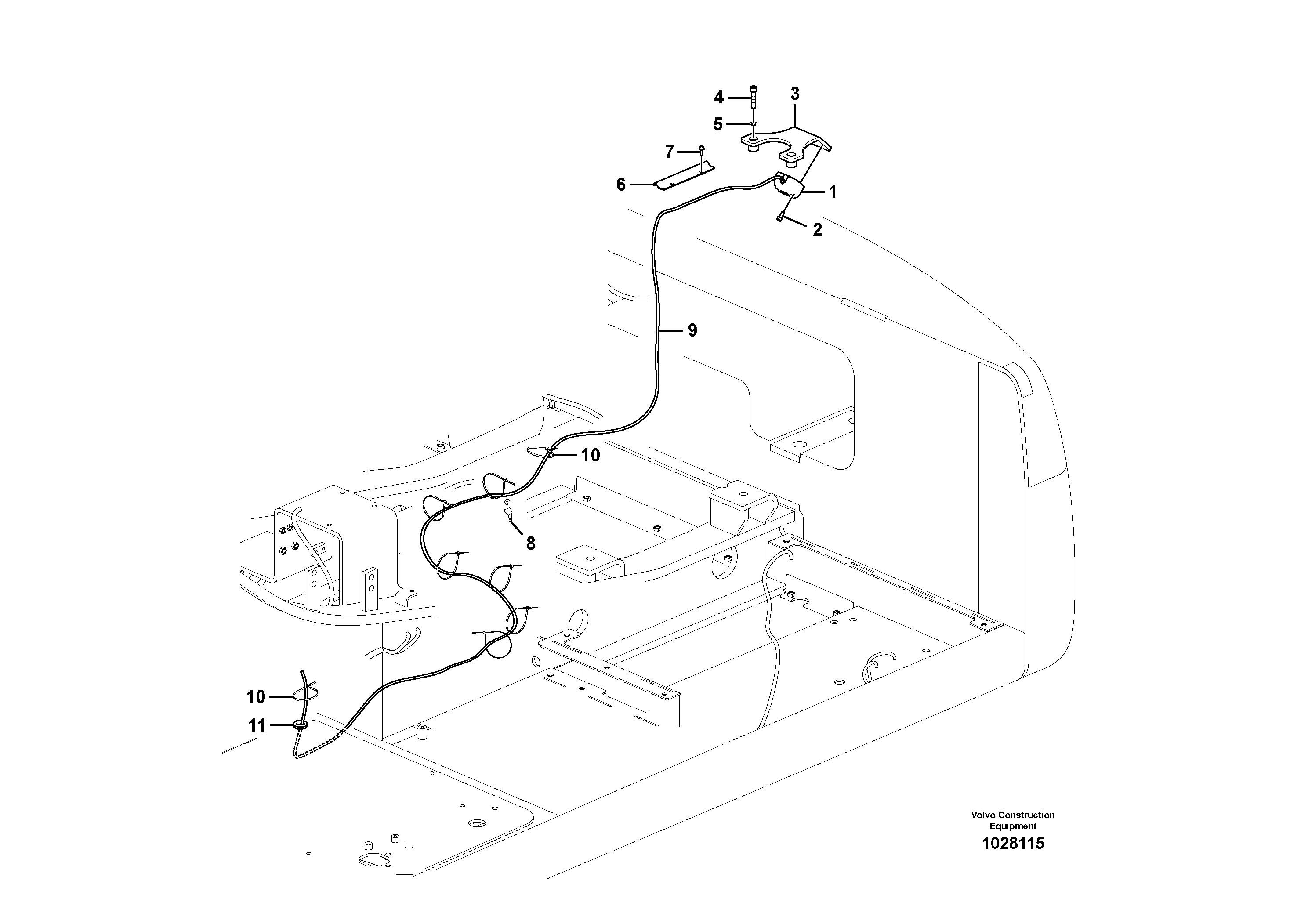 4
3
5
7
6
1
2
9
10
8
10
11
Volvo Construction Equipment
1028115