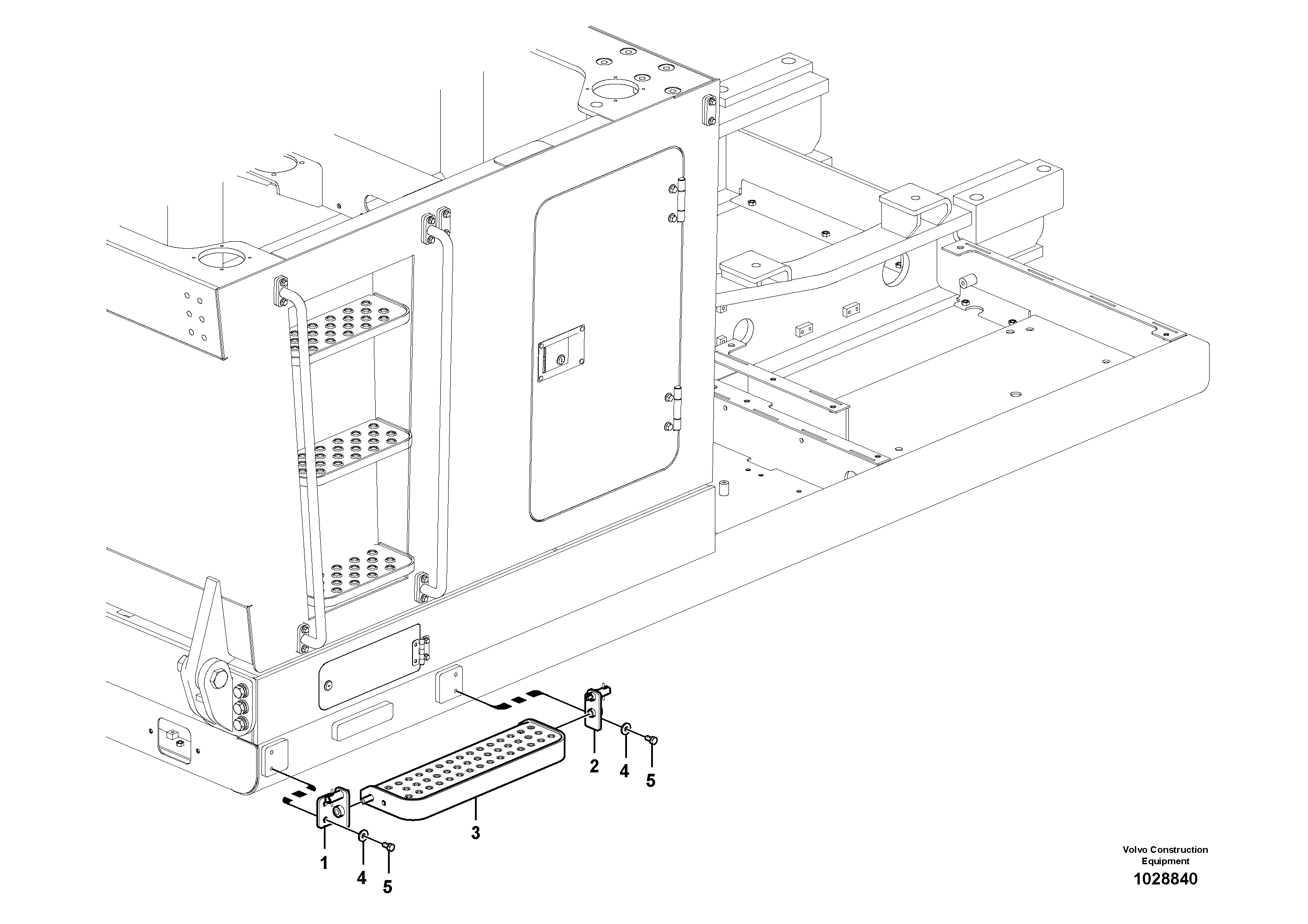 2
4
5
3
1
4
5

Volvo Construction Equipment

1028840