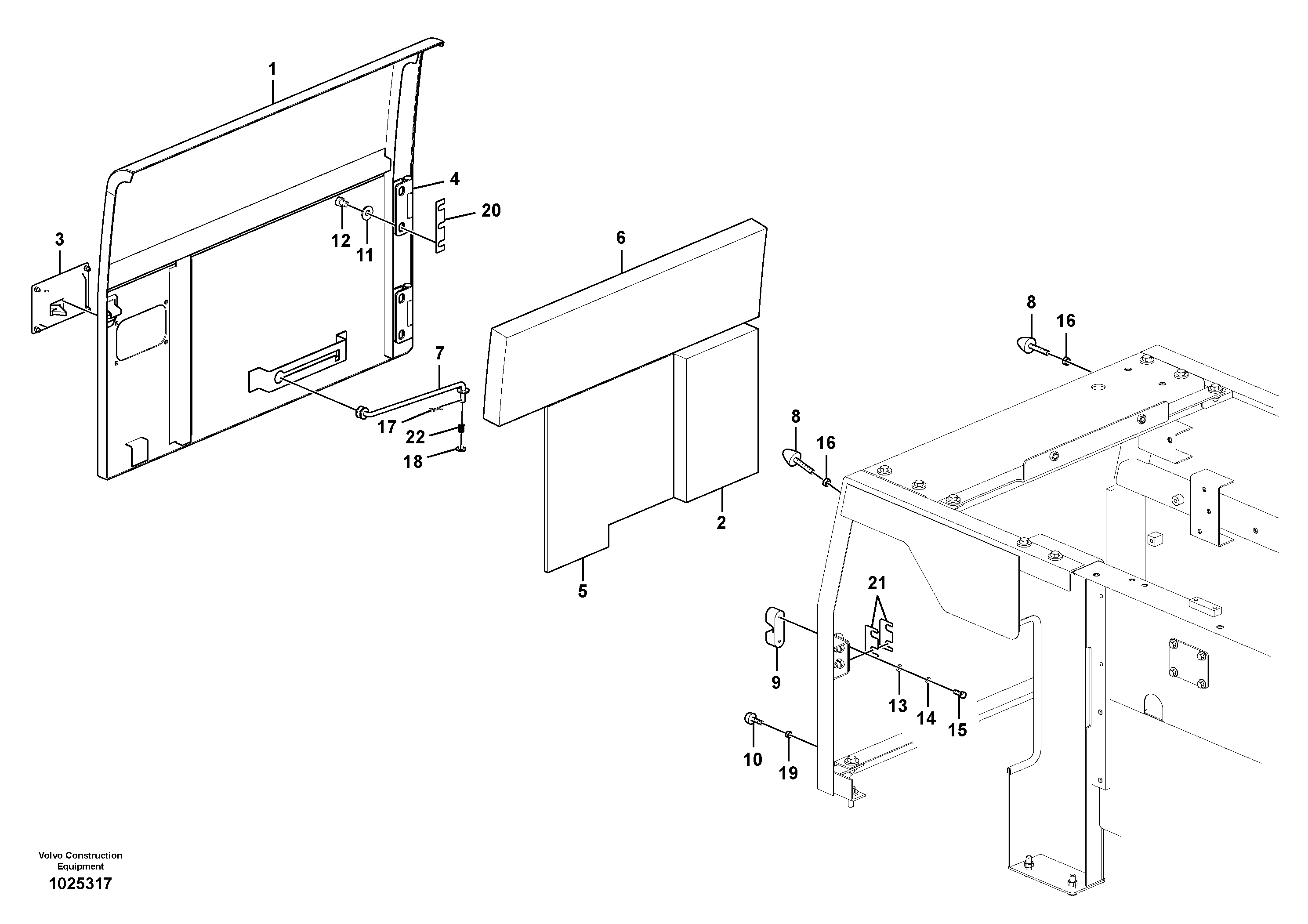 1
4
20
3
12
11
6
7
8
16
17
22
18
8
16
2
5
21
9
13
14
15
10
19

Volvo Construction Equipment
1025317