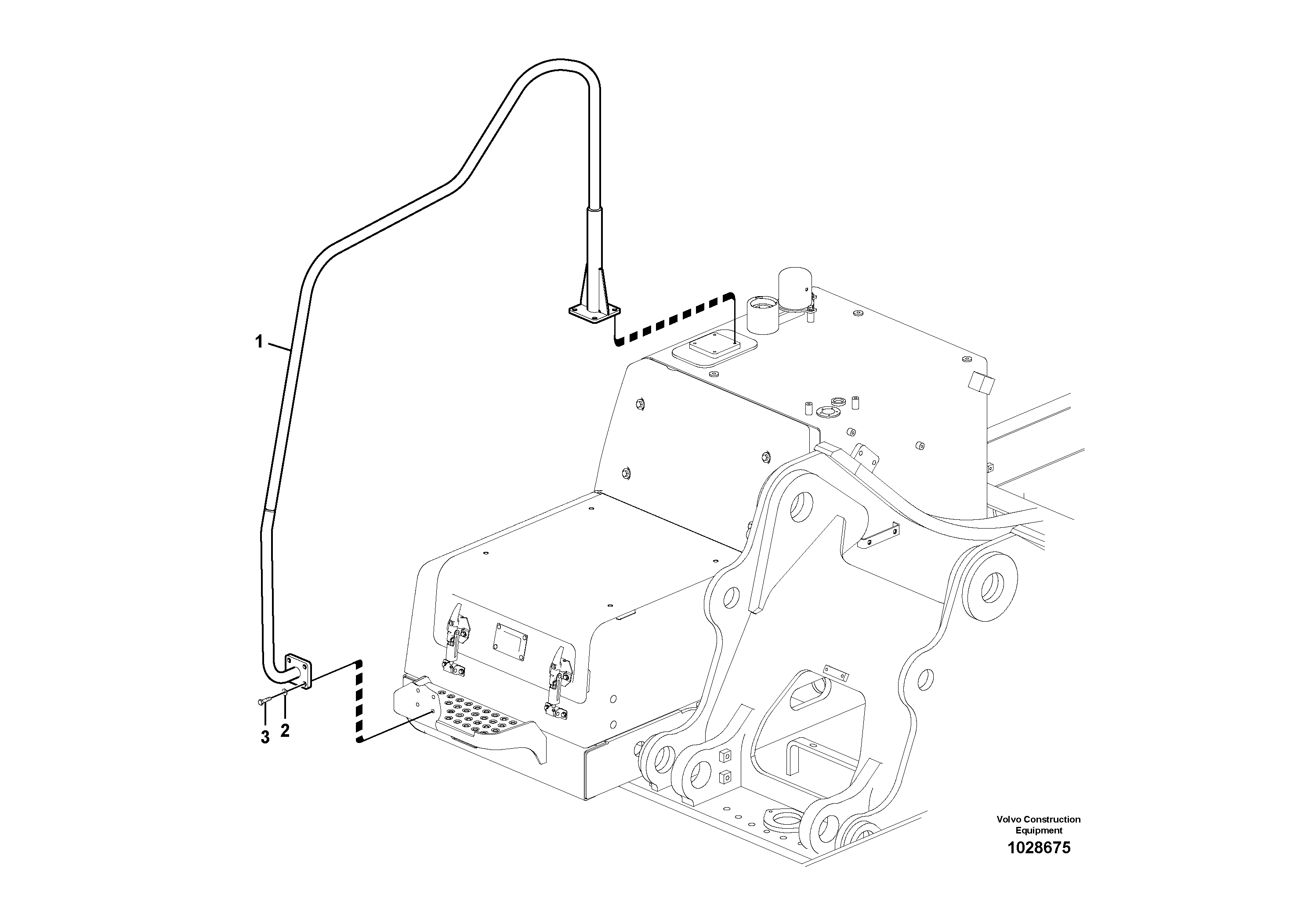 1

3 2

Volvo Construction Equipment
1028675