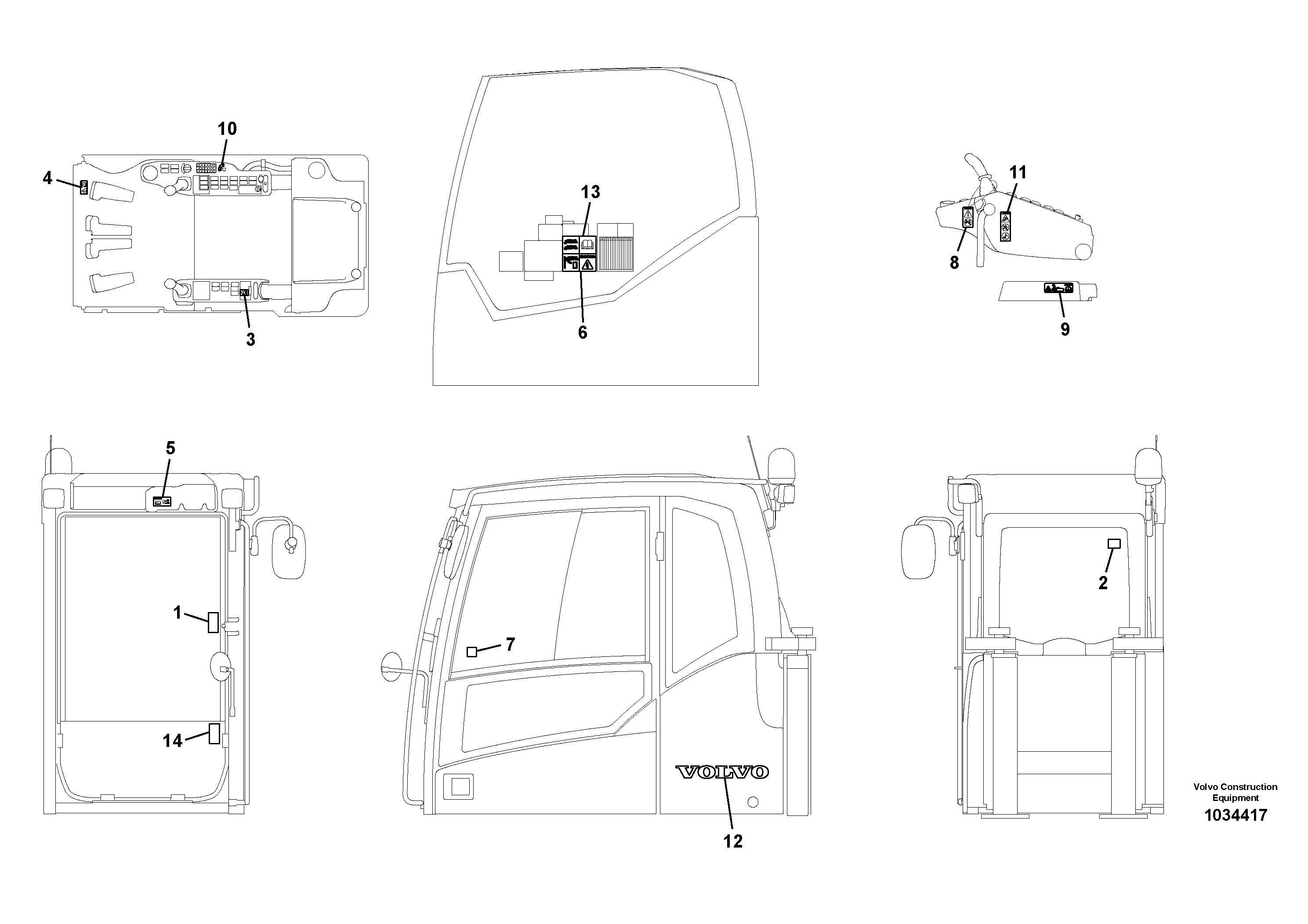 10
4
3
13
6
11
8
9
5
1
14
7
VOLVO
12
2
Volvo Construction Equipment
1034417