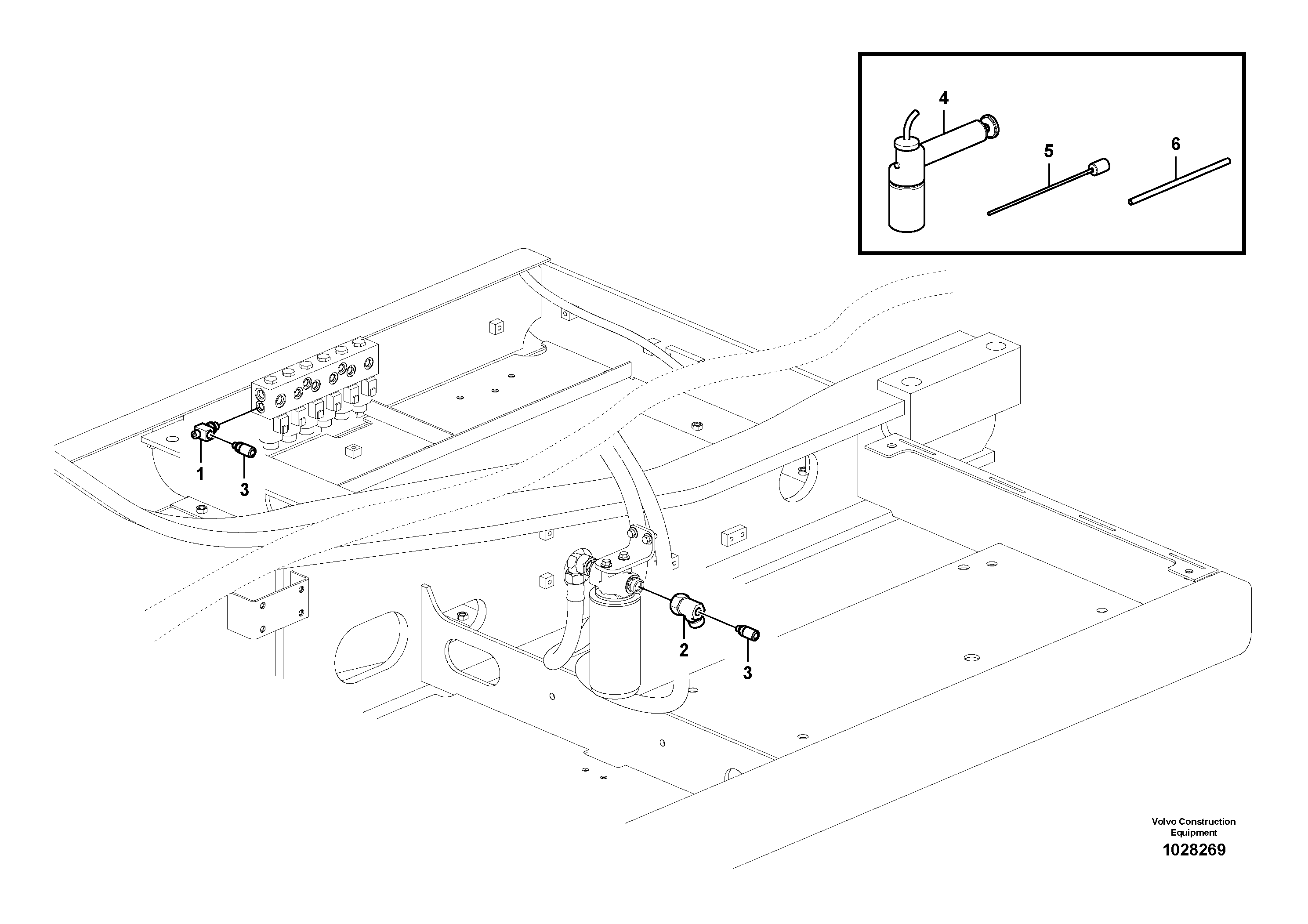 4
5
6
1
3
2
3
Volvo Construction Equipment
1028269