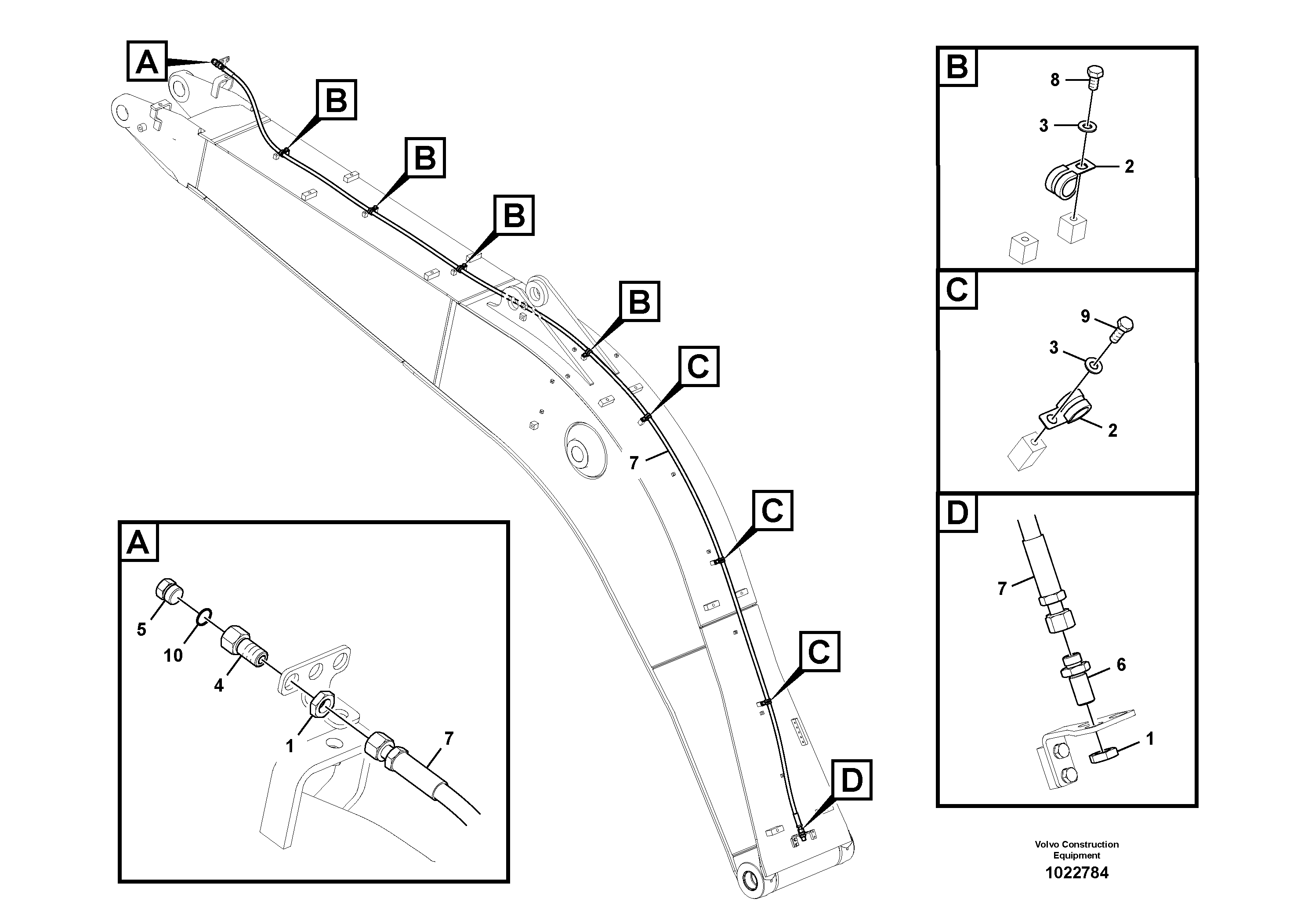 A
B
B
B
B
C
7
C
C
D

A
5
10
4
1
7

B
8
3
2

C
9
3
2

D
7
6
1

Volvo Construction Equipment
1022784