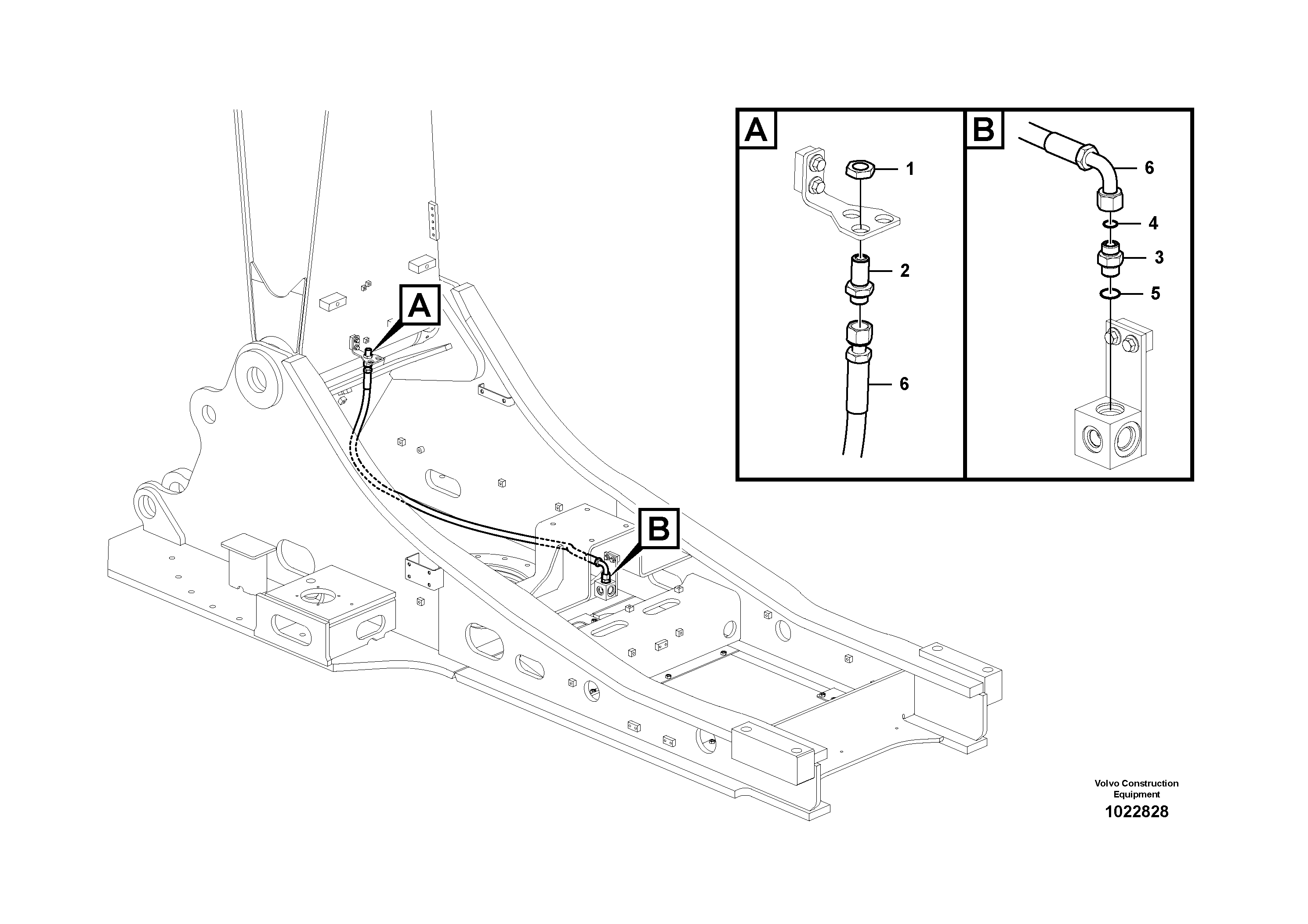 A

B

A

1

2

6

B

6

4

3

5

Volvo Construction Equipment

1022828