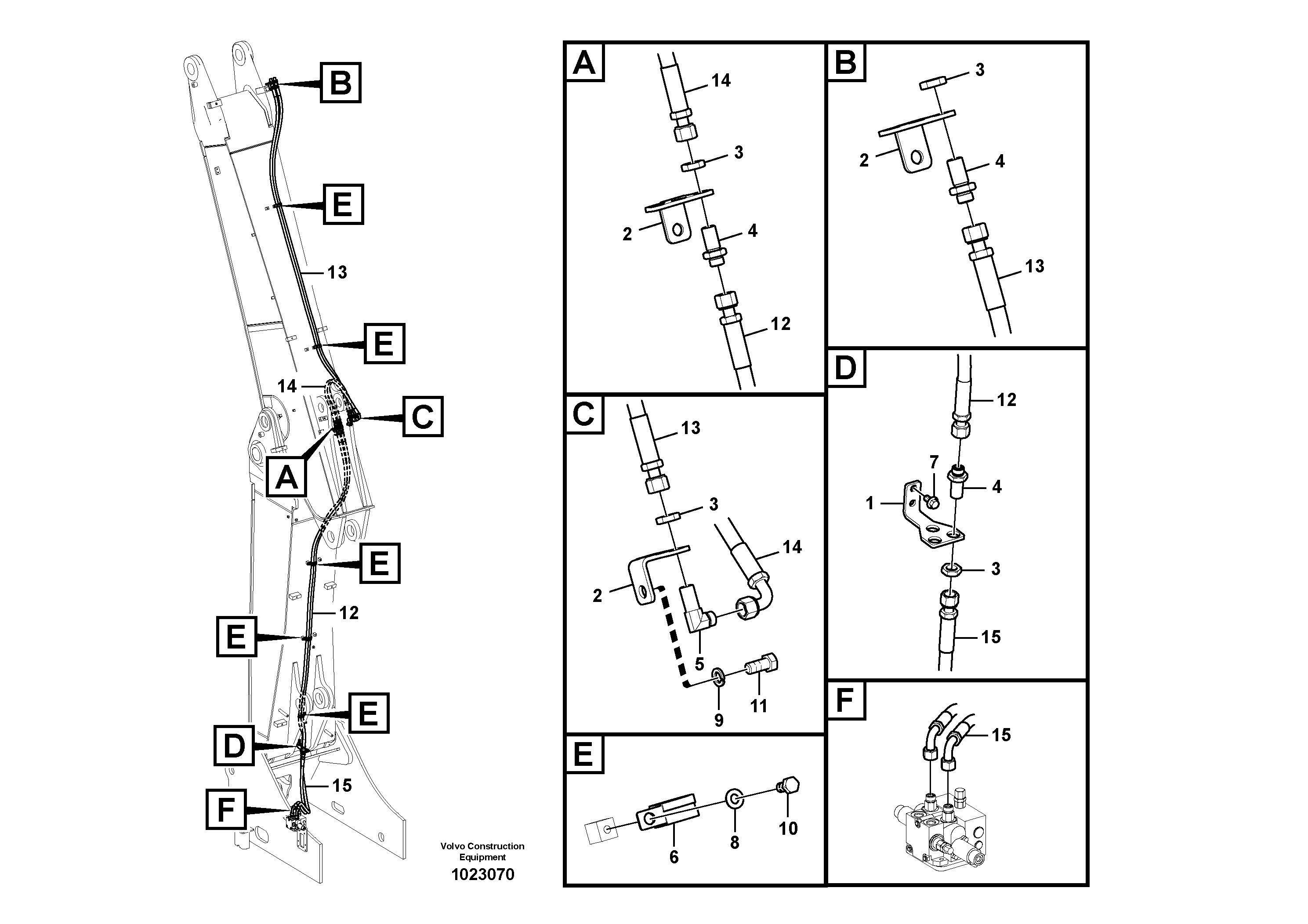 B
E
13
E
14
C
A
E
12
E
E
D
15
F

Volvo Construction Equipment
1023070

A
14
3
2
4
12

B
3
2
4
13

C
13
3
14
2
5
9
11

D
12
7
4
1
3
15

E
6
8
10

F
15