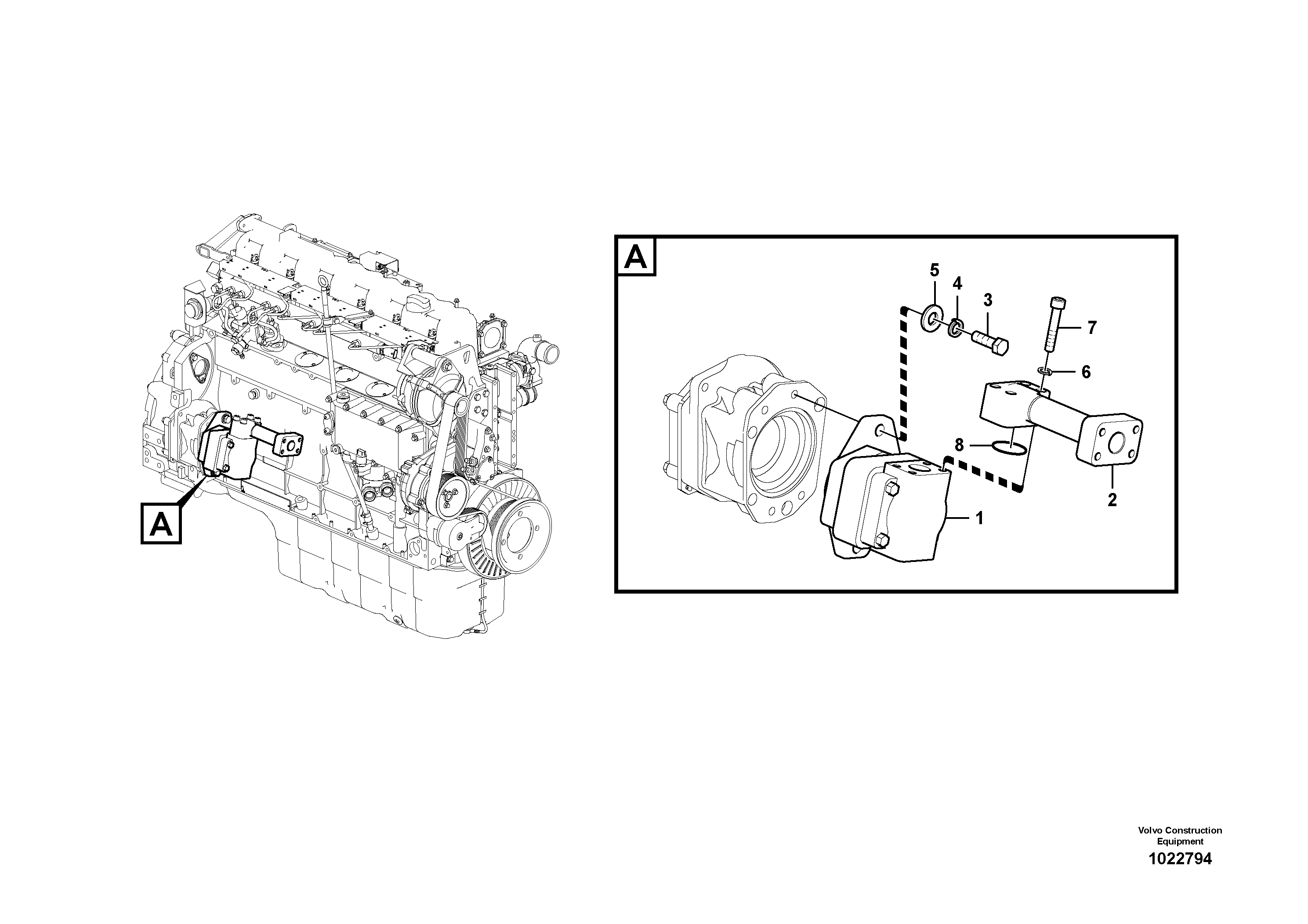 A

A

5
4
3
7
6
8
2
1

Volvo Construction Equipment
1022794