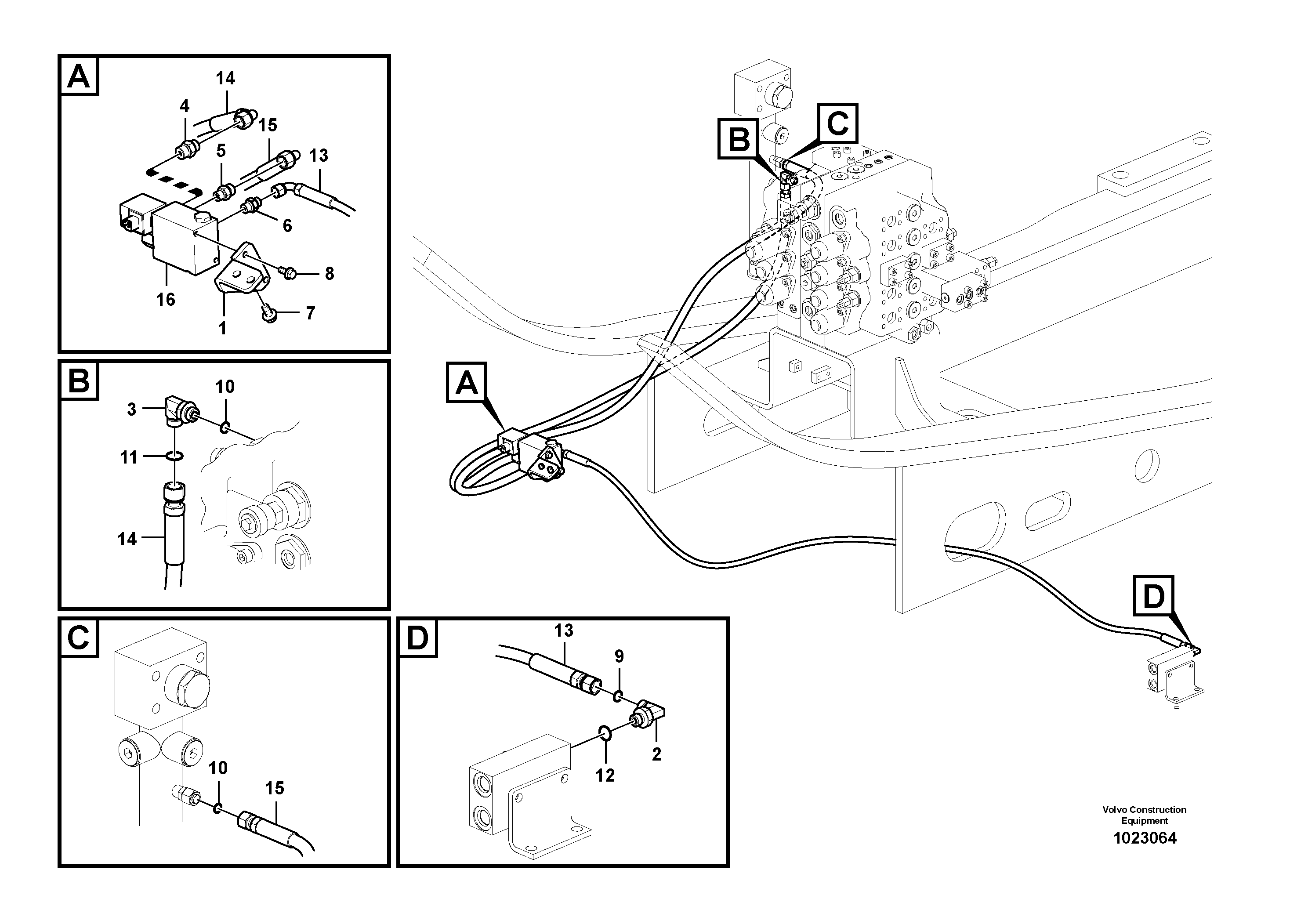 A
14
4
15
5
13
6
8
16
1
7

B
3
10
11
14

C
10
15

D
13
9
2
12

B
C
A
D

Volvo Construction Equipment
1023064