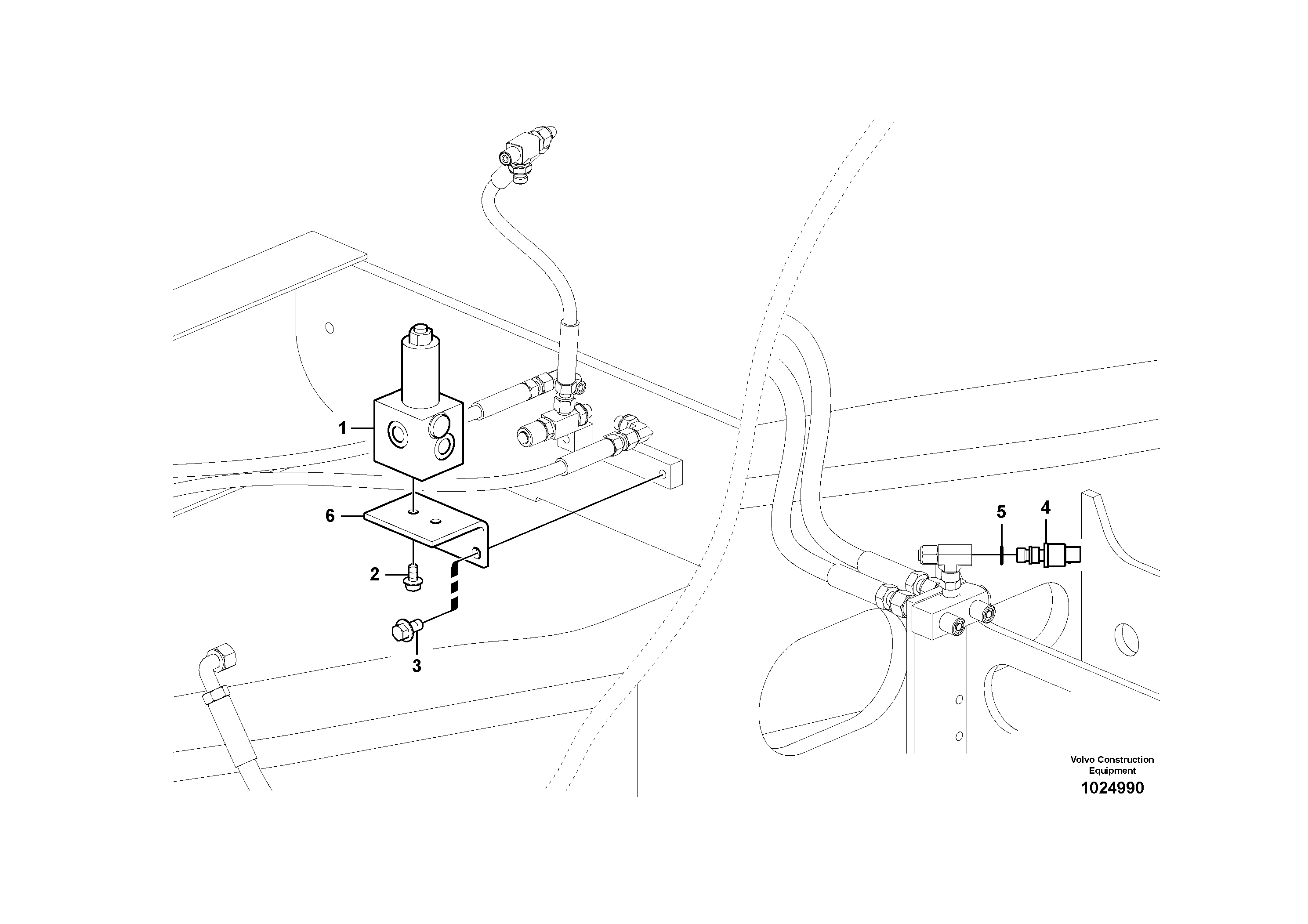 1
6
2
3
5
4

Volvo Construction Equipment
1024990