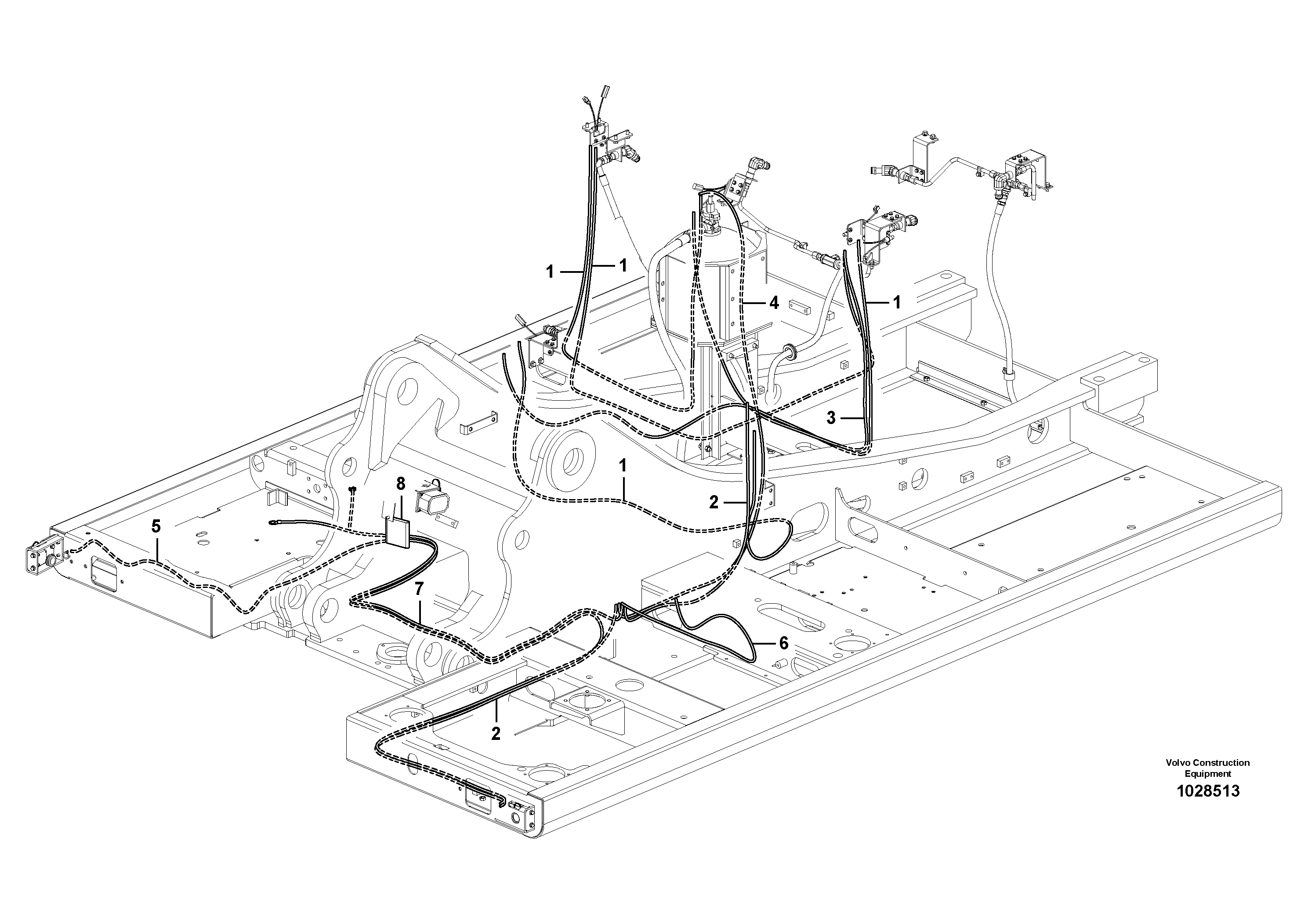 1
1
4
1
3
1
8
2
5
7
6
2

Volvo Construction Equipment
1028513