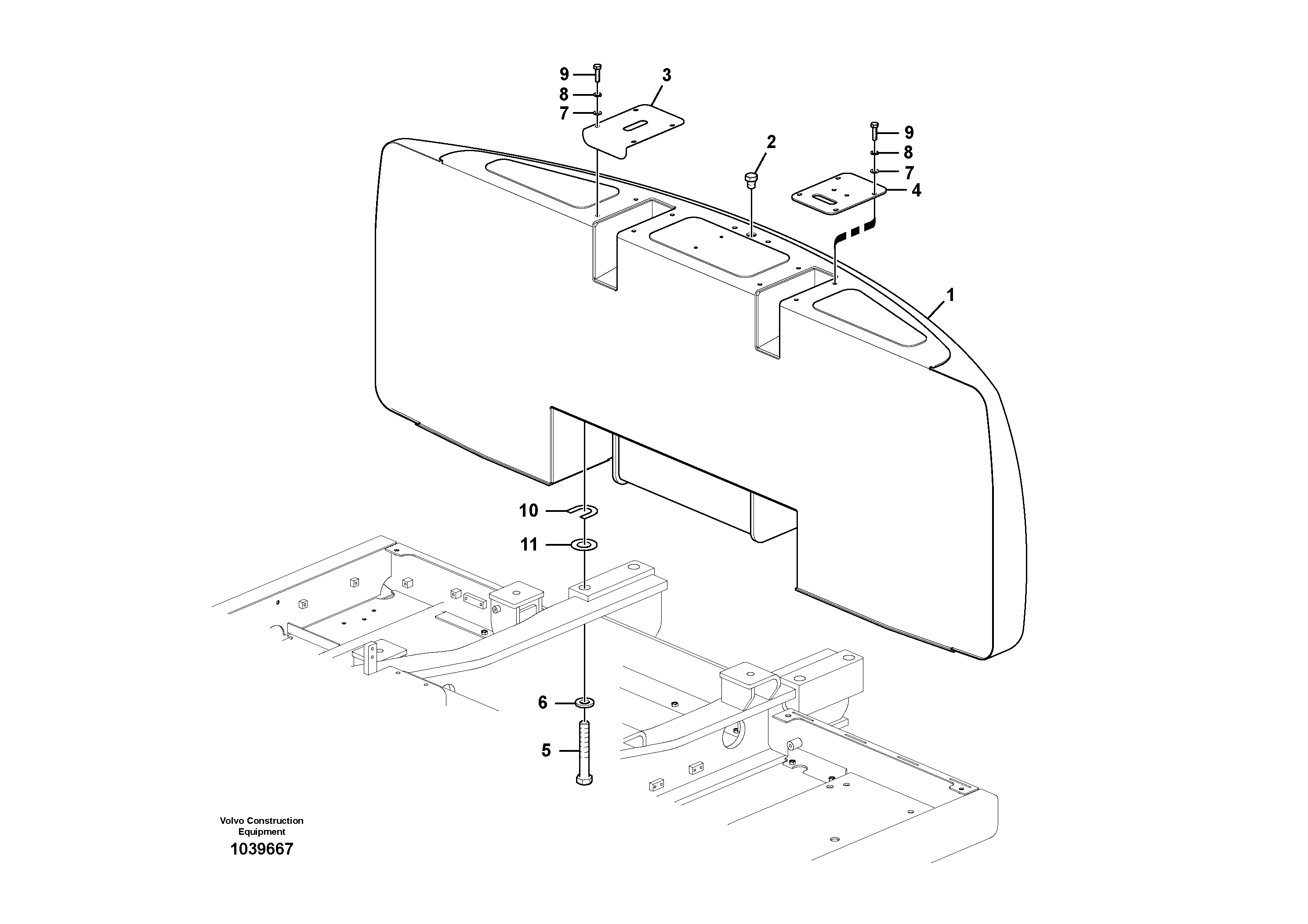 9
8
7
3
2
9
8
7
4
1
10
11
6
5
Volvo Construction Equipment
1039667