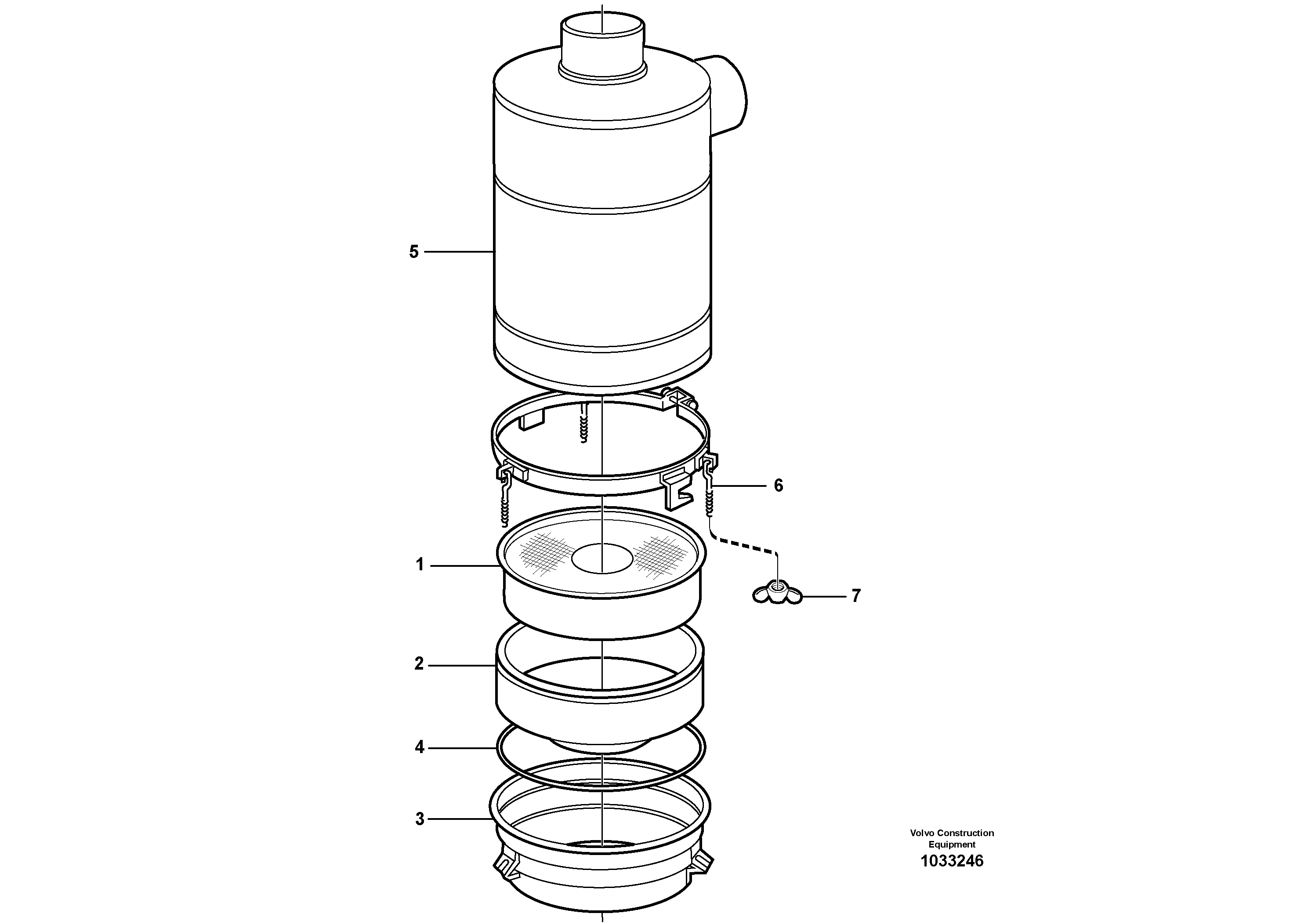 5

6

1

7

2

4

3

Volvo Construction Equipment
1033246