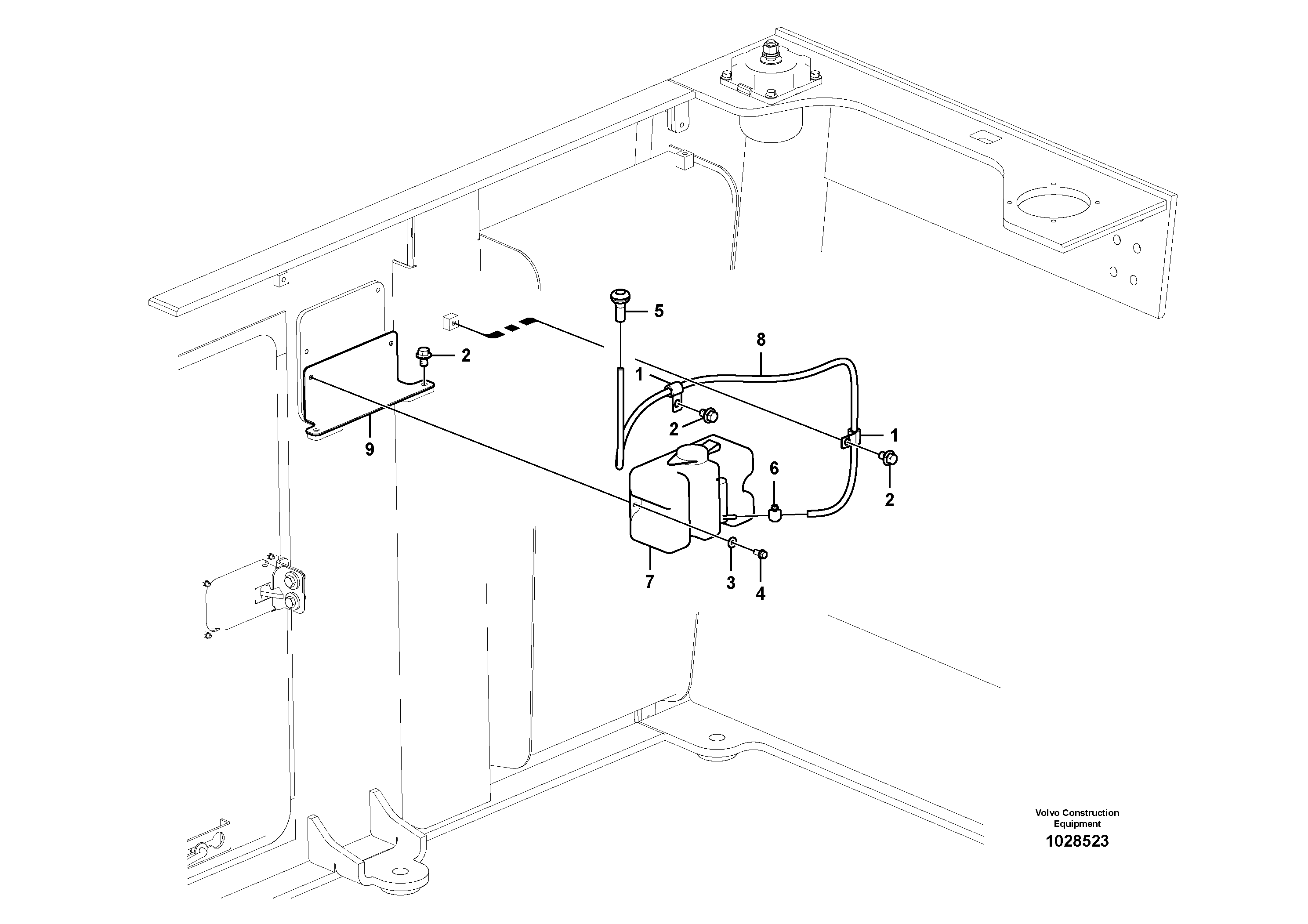 5
8
2
1
2
1
9
6
2
7
3
4

Volvo Construction Equipment
1028523