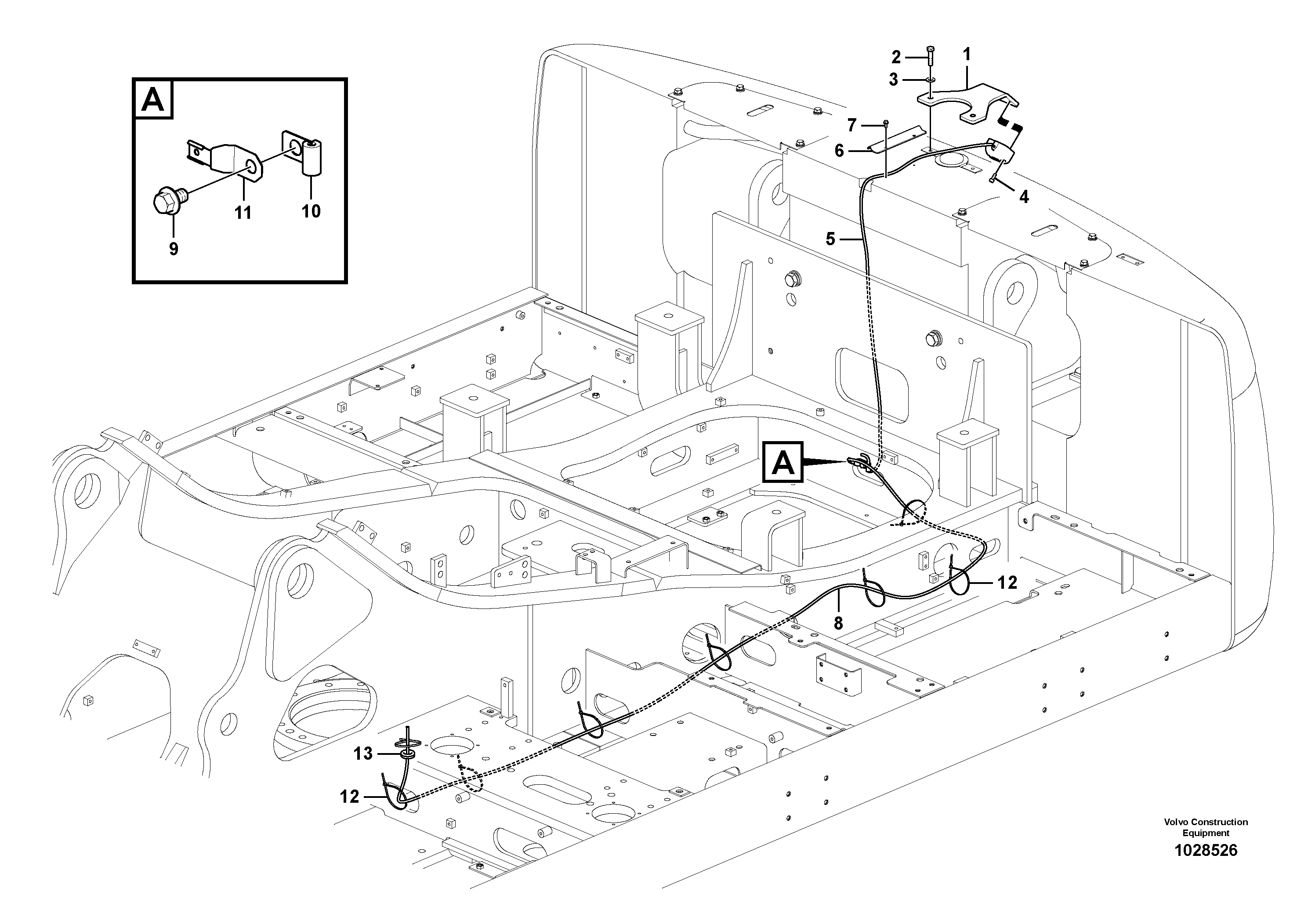 A

11

10

9

2

1

3

7

6

4

5

A

12

8

13

12

Volvo Construction Equipment

1028526