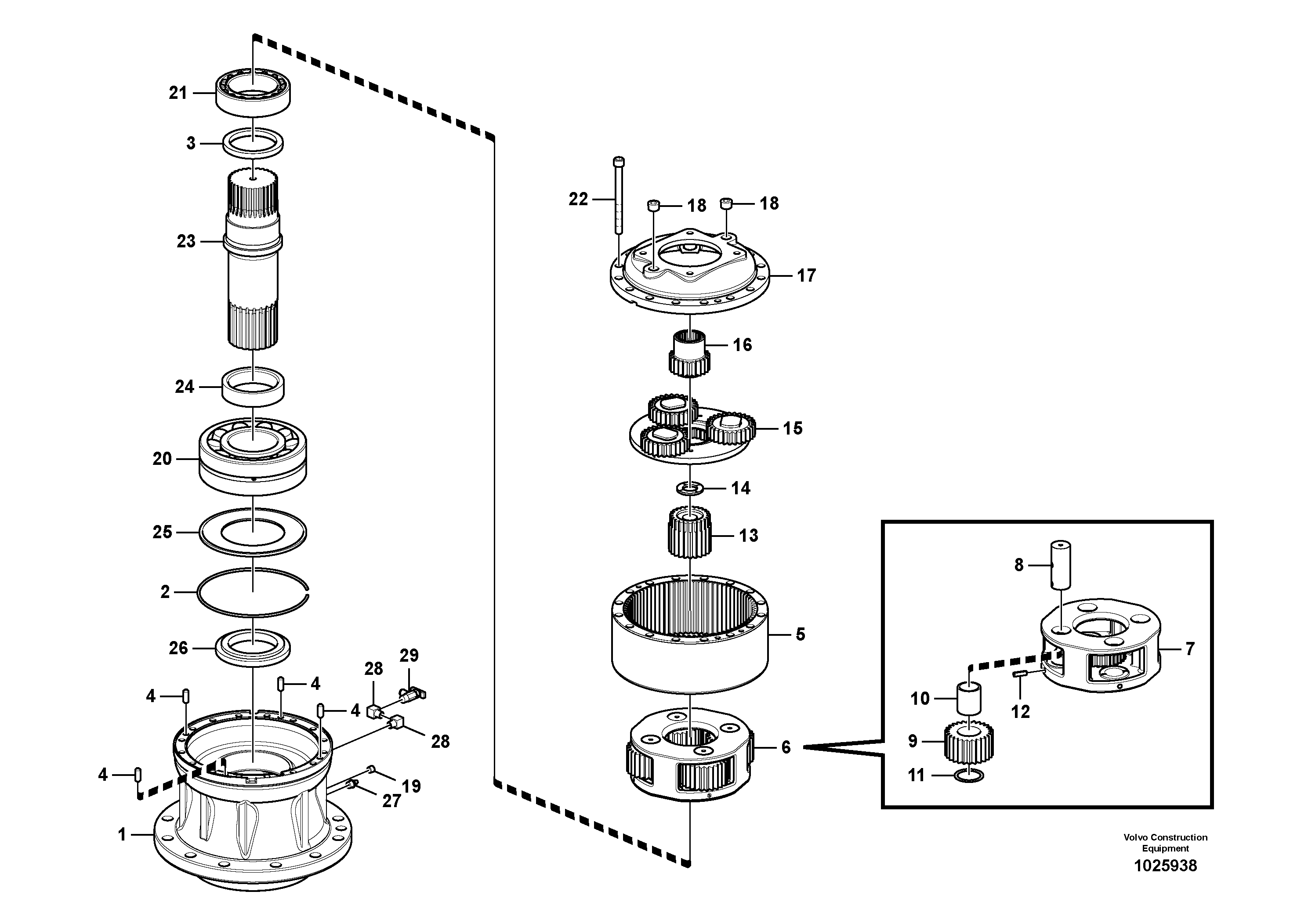 21
3
23
24
20
25
2
26
4
4
4
4
28
29
28
19
27
1
22
18
18
17
16
15
14
13
5
6
8
7
10
12
9
11
Volvo Construction Equipment
1025938