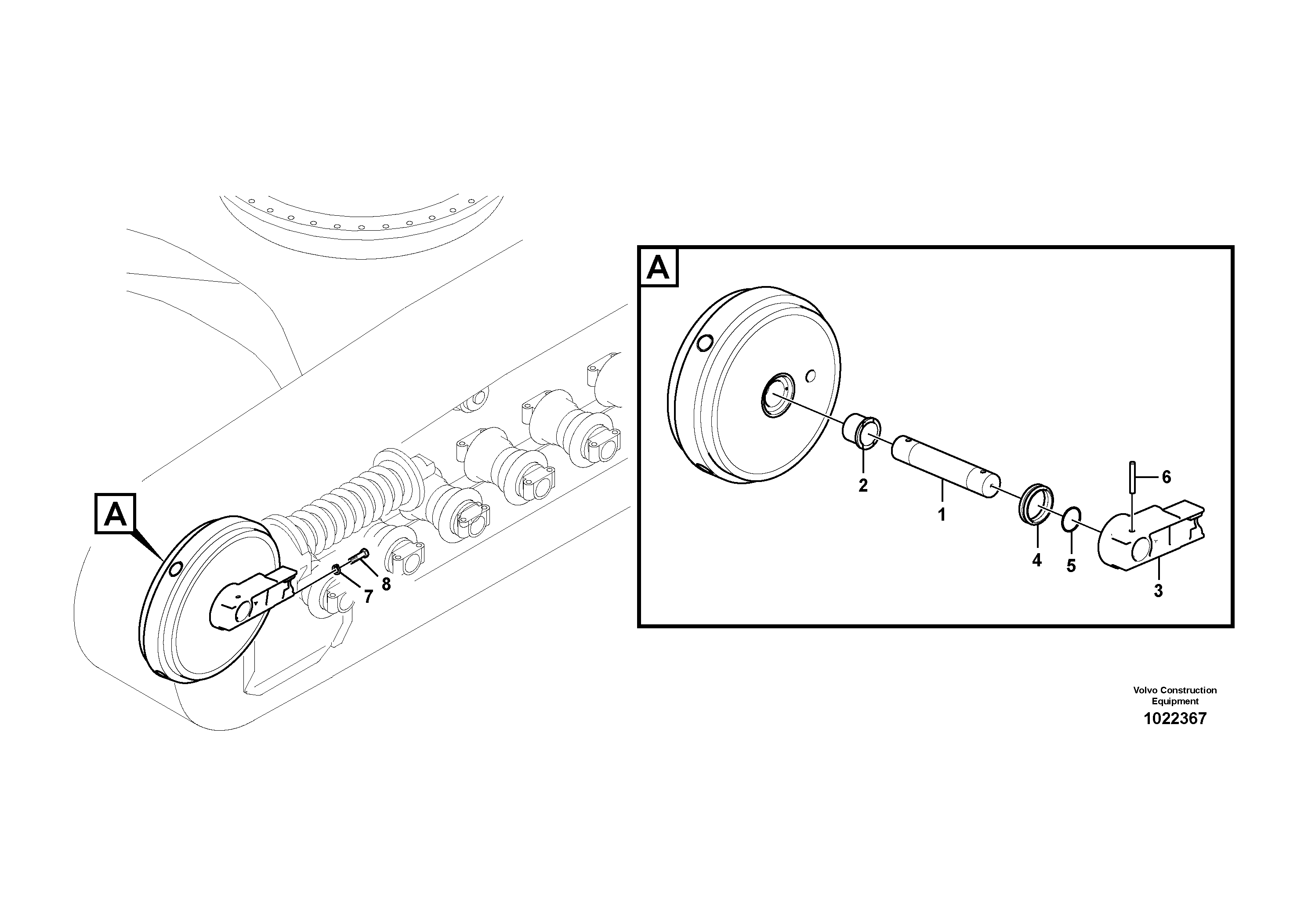 A

8

7

A

2

1

6

4

5

3

Volvo Construction Equipment
1022367