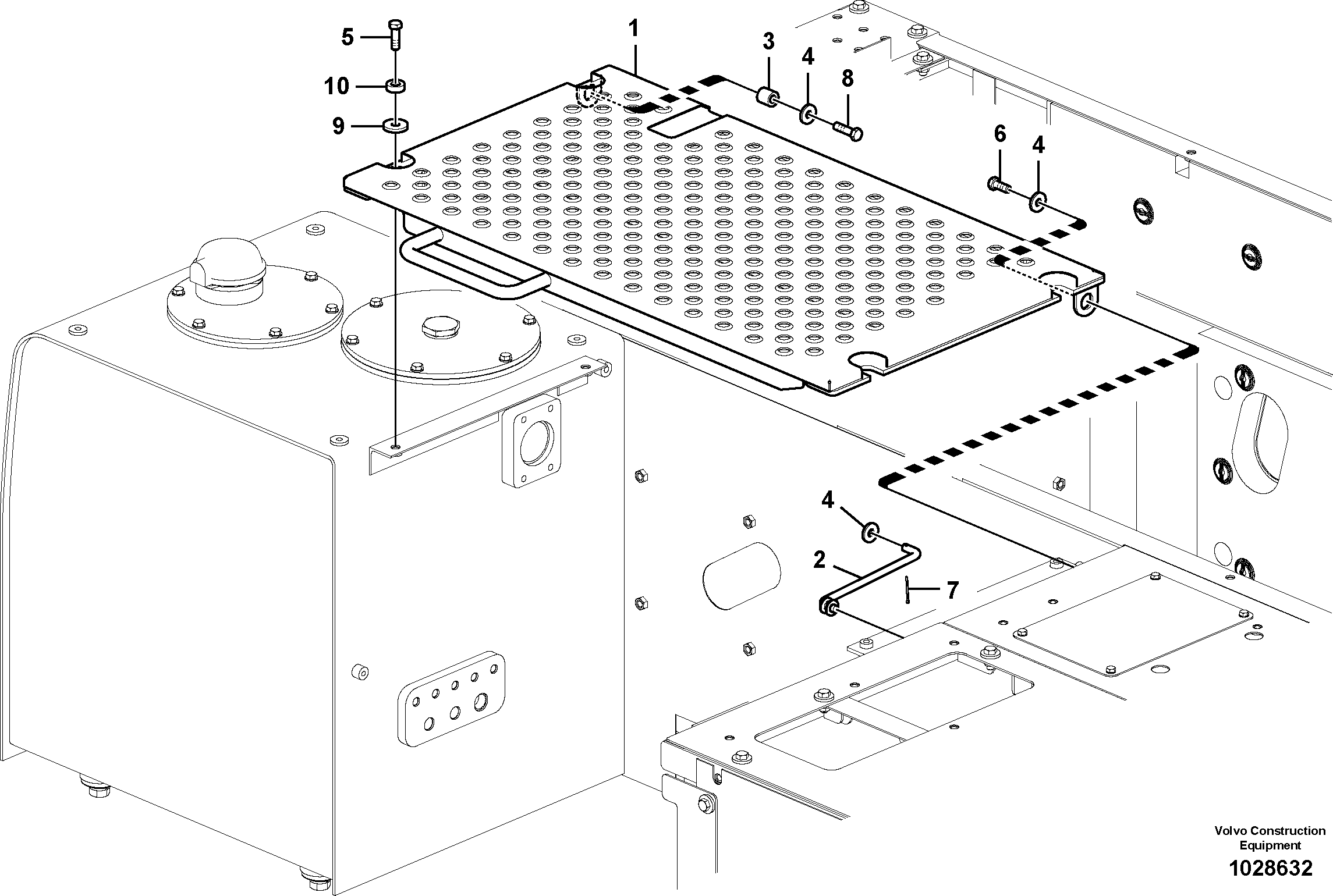 5
10
9
1
3
4
8
6
4
4
2
7

Volvo Construction Equipment
1028632