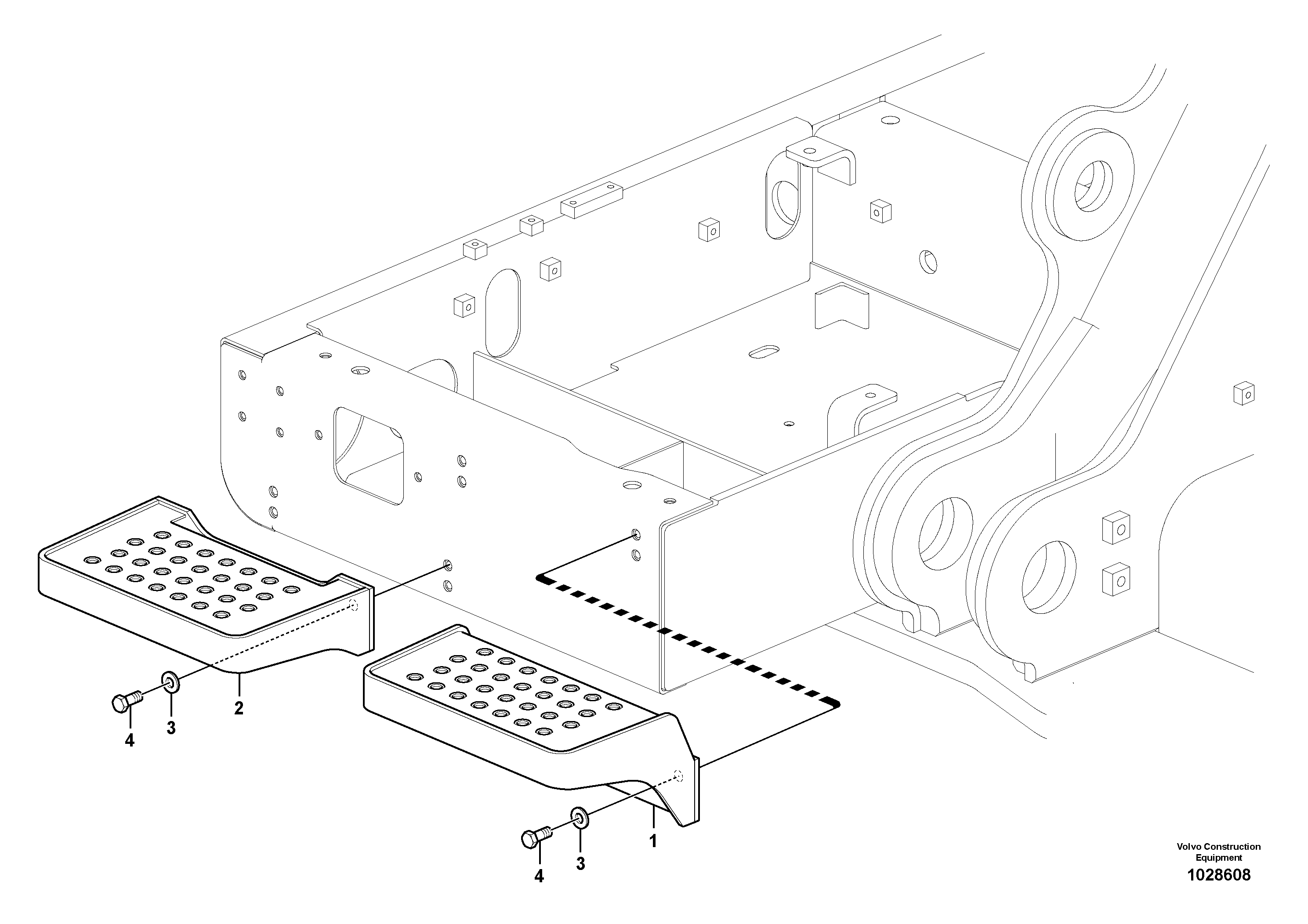 2
3
4
1
3
4
Volvo Construction Equipment
1028608