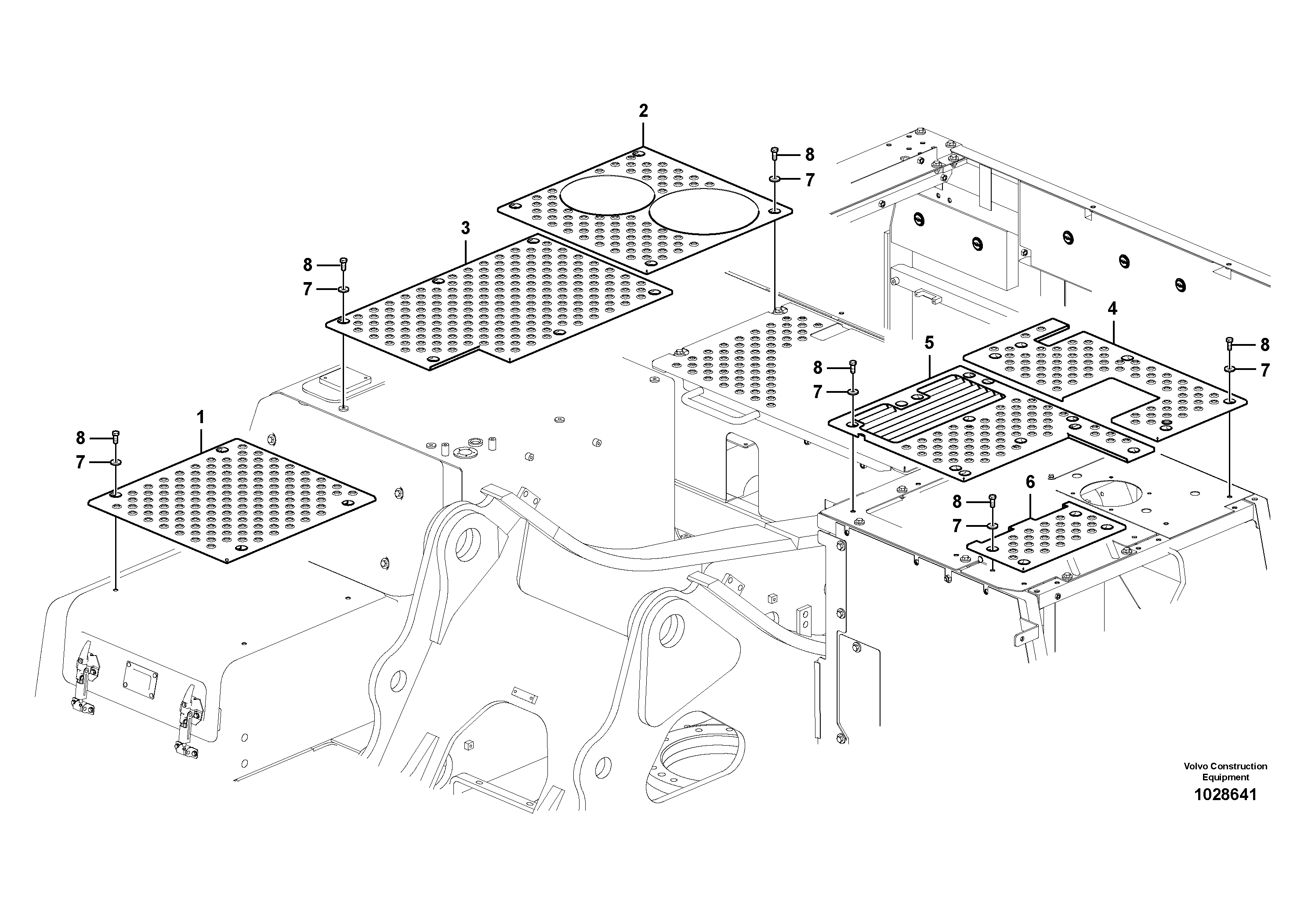 2
8
7
3
8
7
4
8
7
5
8
7
1
8
7
6
8
7

Volvo Construction Equipment
1028641