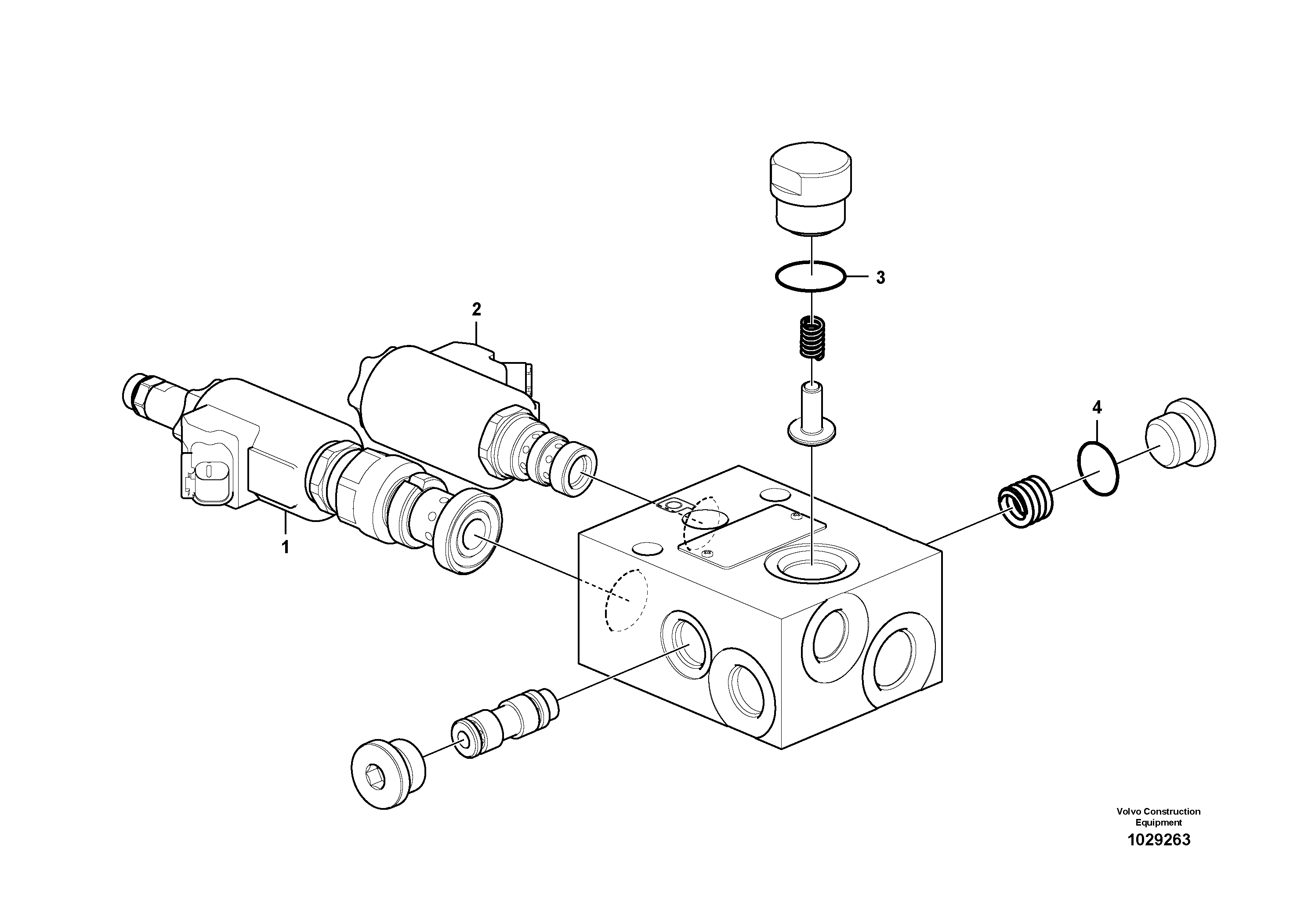 3

2

4

1

Volvo Construction Equipment
1029263