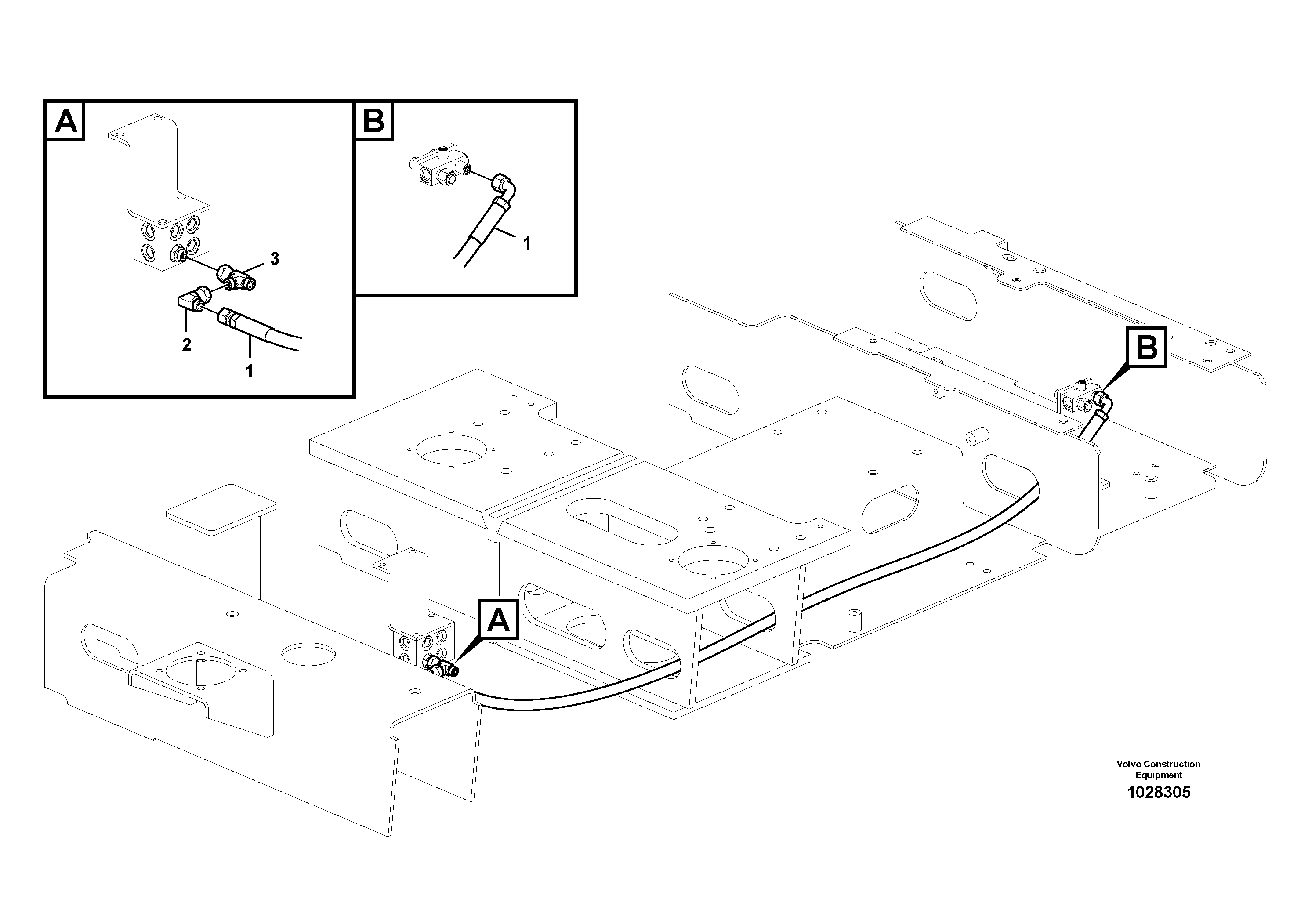 A

3

2

1

B

1

B

A

Volvo Construction Equipment
1028305