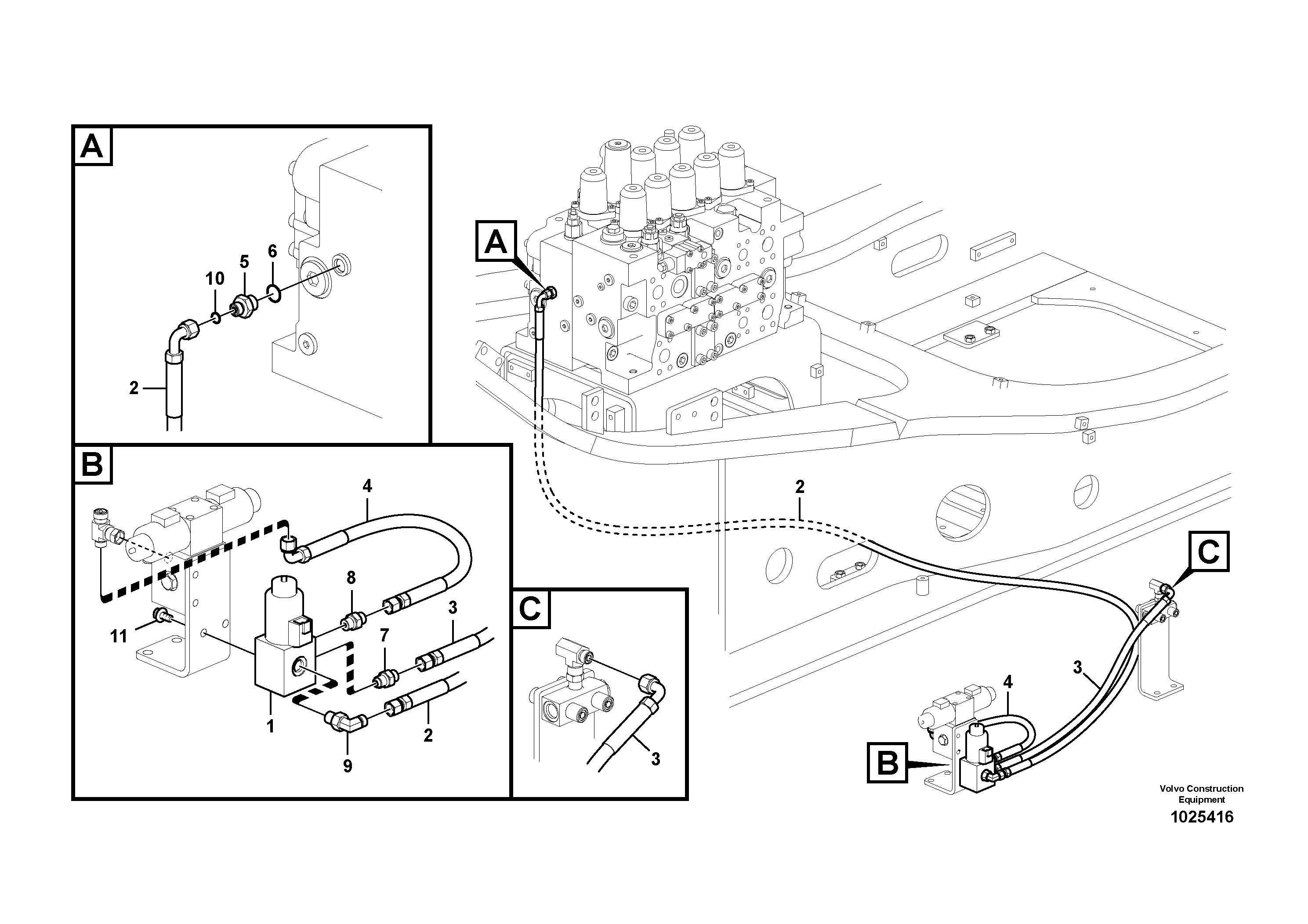 A

6
5
10
2

B

4
8
3
11
7
1
2
9

C

3

A

2

C

3
4

B

Volvo Construction Equipment
1025416