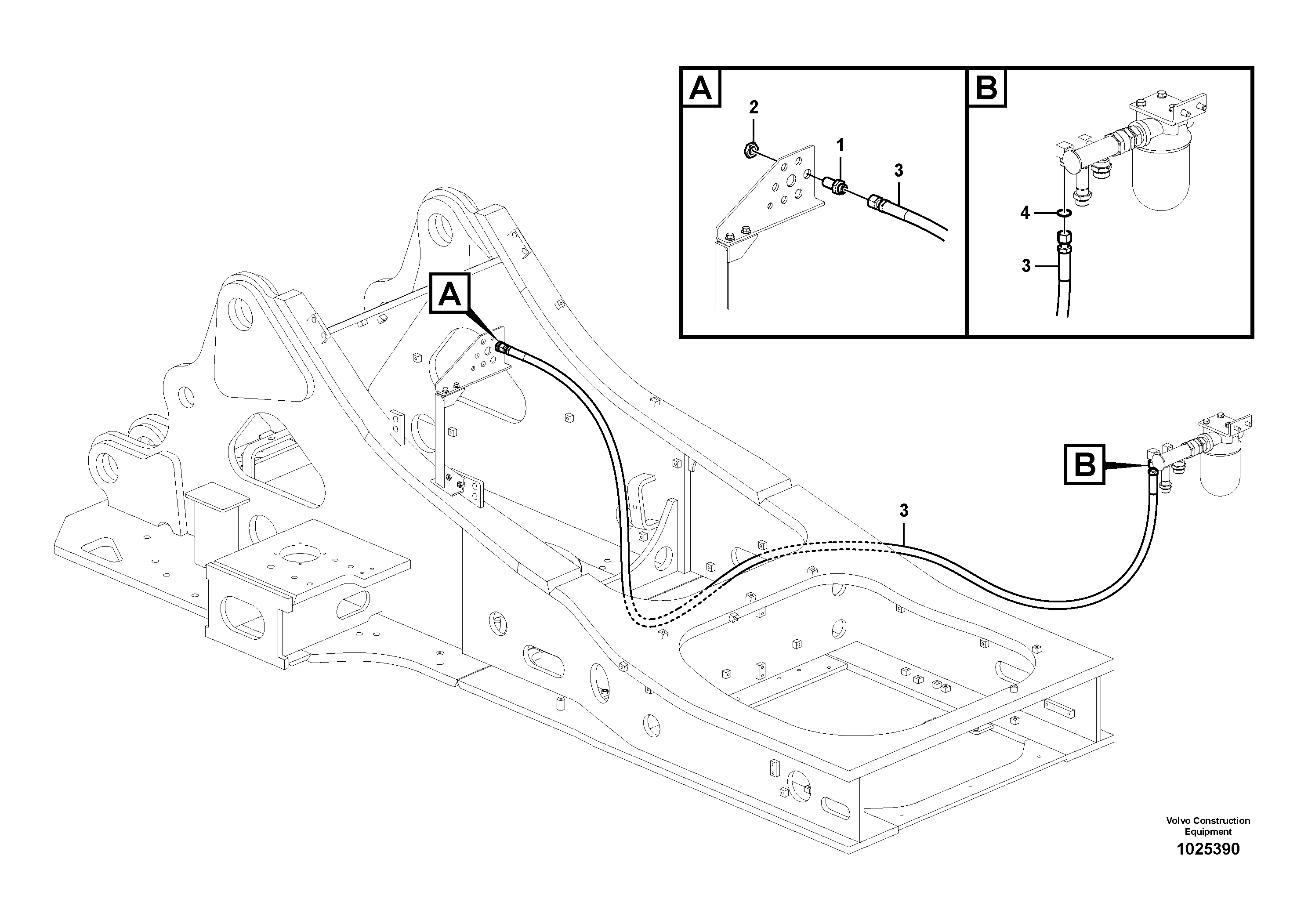 A
2
1
3
B
4
3
A
B
3
Volvo Construction Equipment
1025390