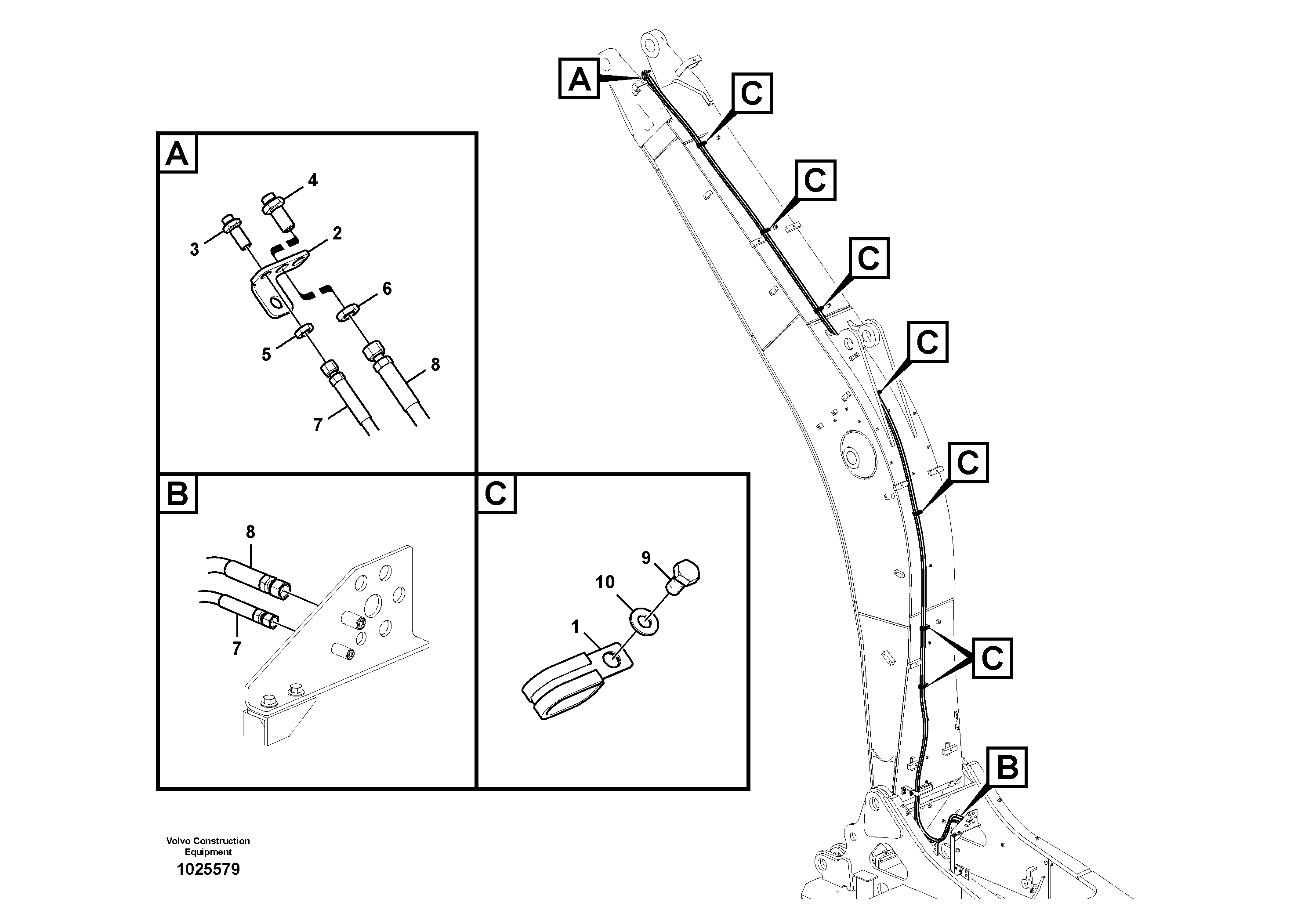 A

4

3

2

6

5

8

7

B

8

7

C

9

10

1

A

C

C

C

C

C

C

B

Volvo Construction Equipment

1025579