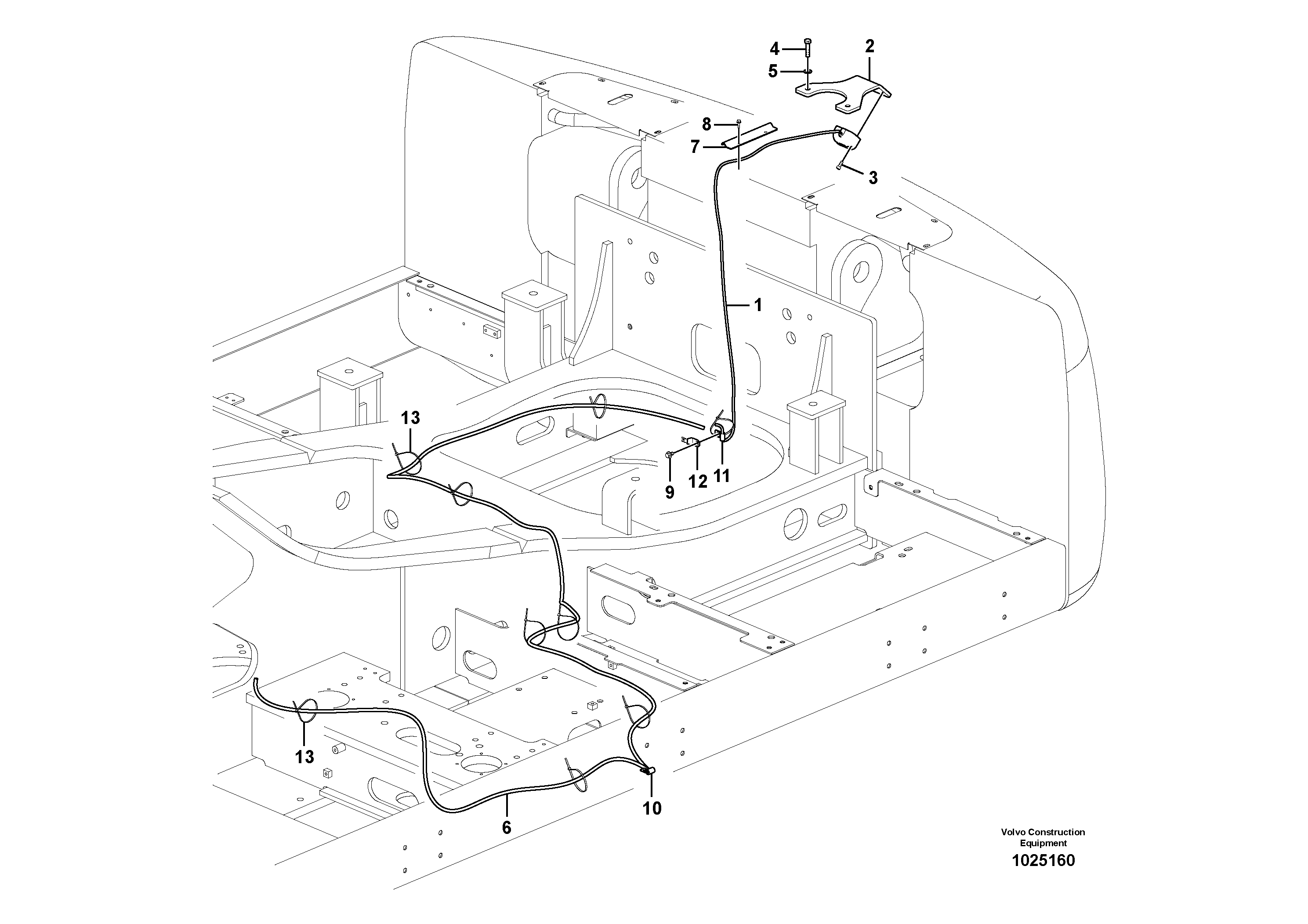 4
2
5
8
7
3
1
13
9
12
11
13
10
6
Volvo Construction Equipment
1025160