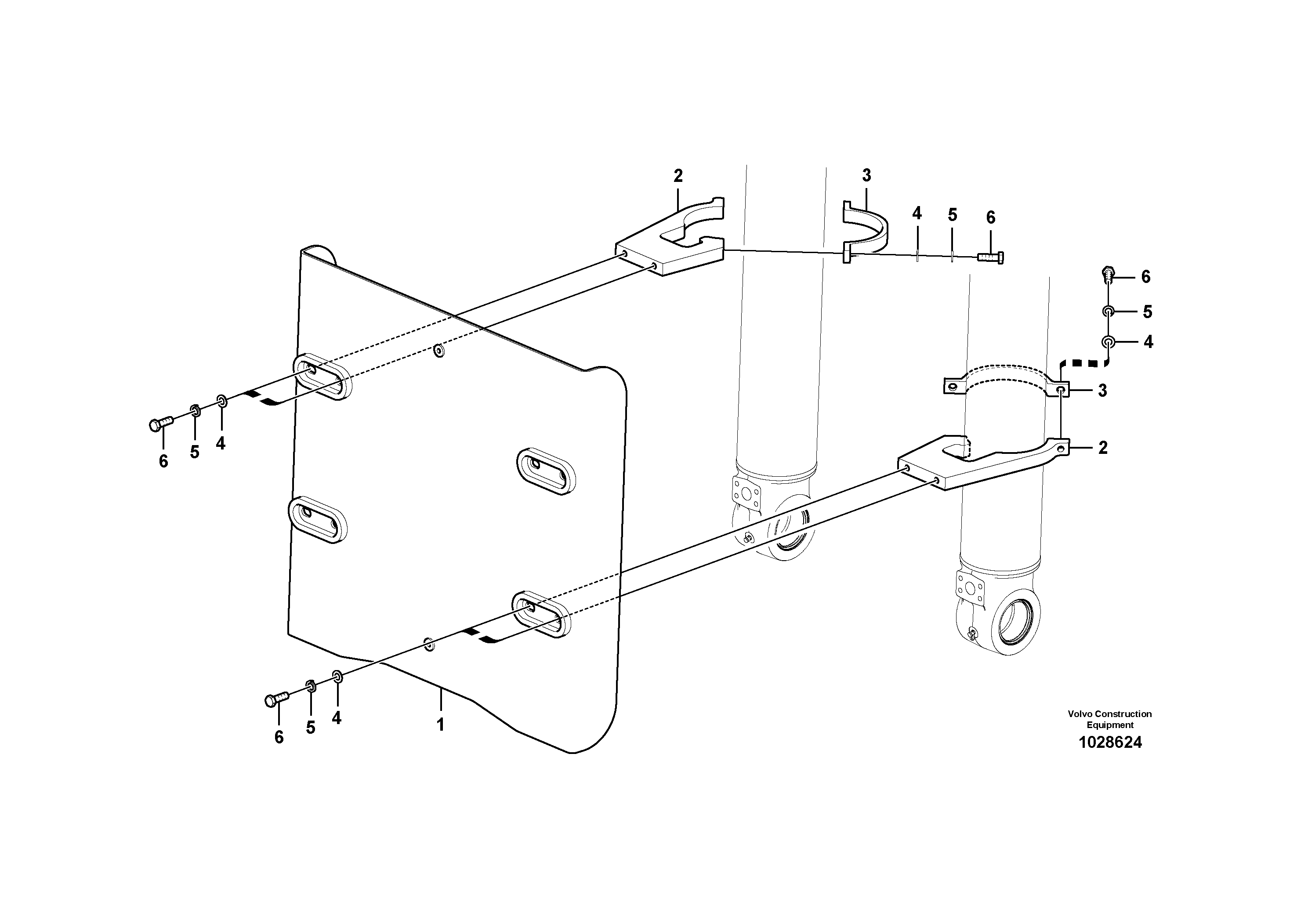 2
3
4
5
6
6
5
4
3
2
6
5
4
6
5
4
1
Volvo Construction Equipment
1028624