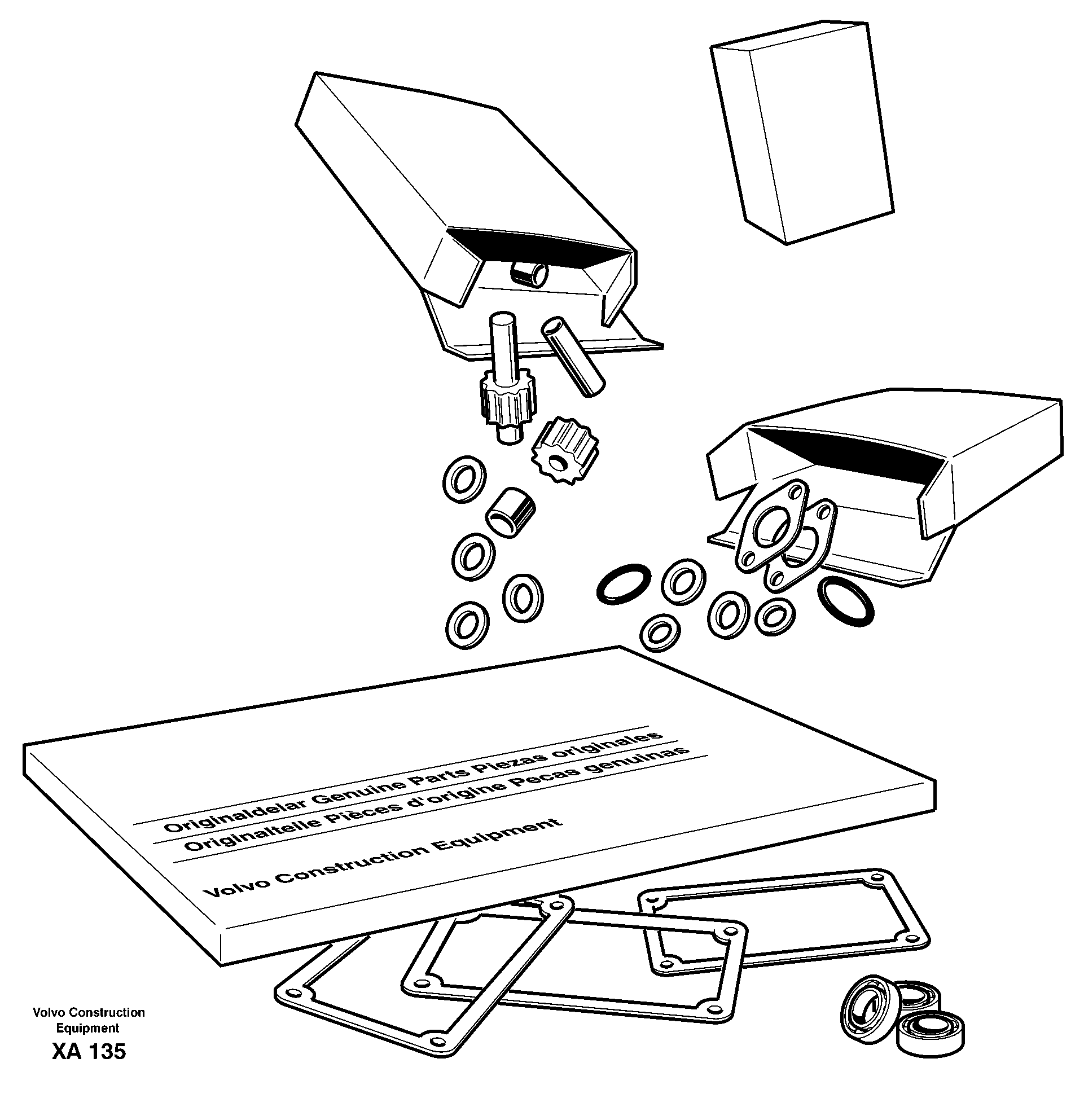 Originaldelar Genuine Parts Piezas originales
Originalteile Pièces d'origine Pecas genuinas

Volvo Construction Equipment

Volvo Construction Equipment
XA 135