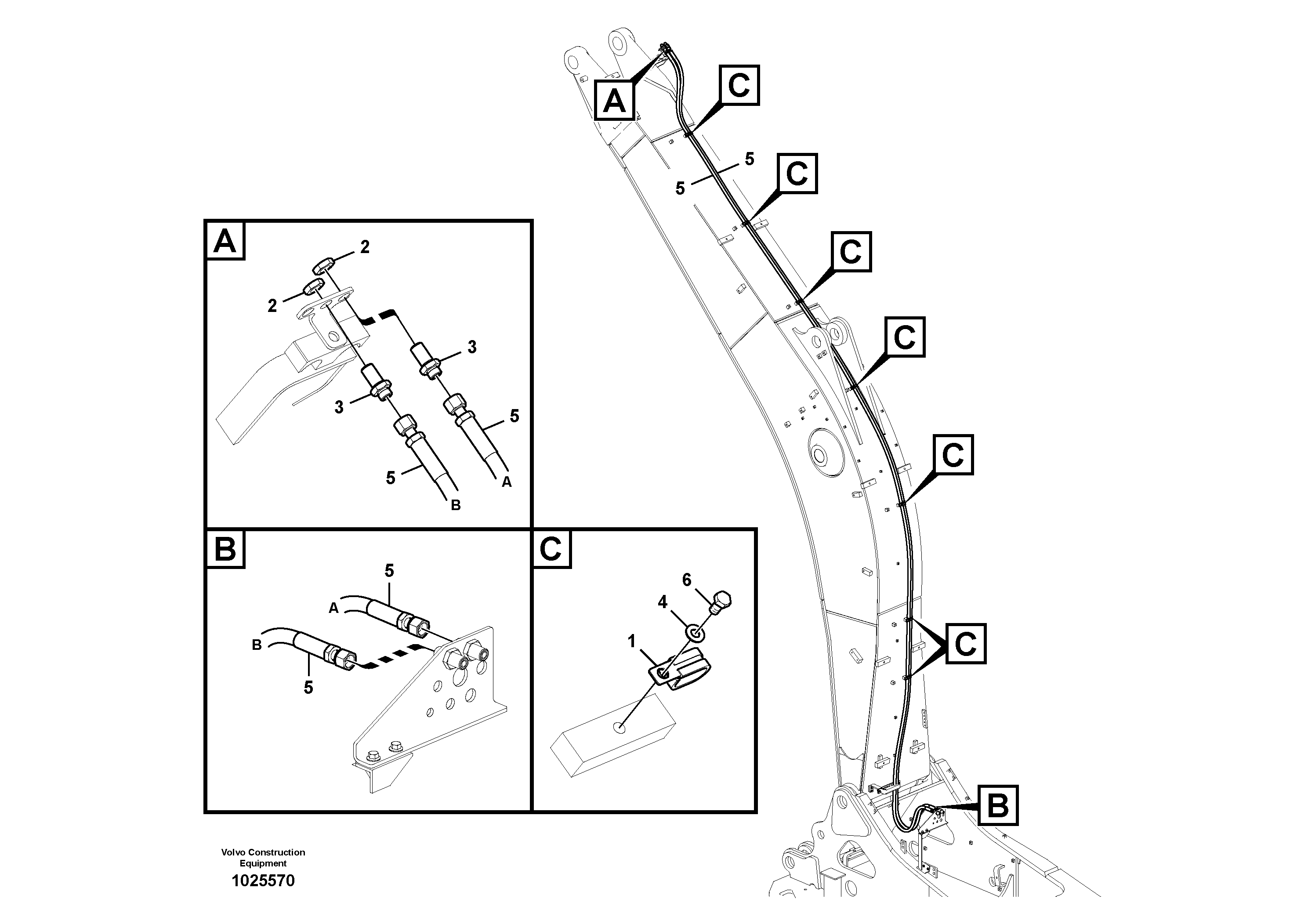 A
C
5
5
C
C
C
C
C
B

A
2
2
3
3
5
5
A
B

B
5
A
B
5

C
6
4
1

Volvo Construction Equipment
1025570