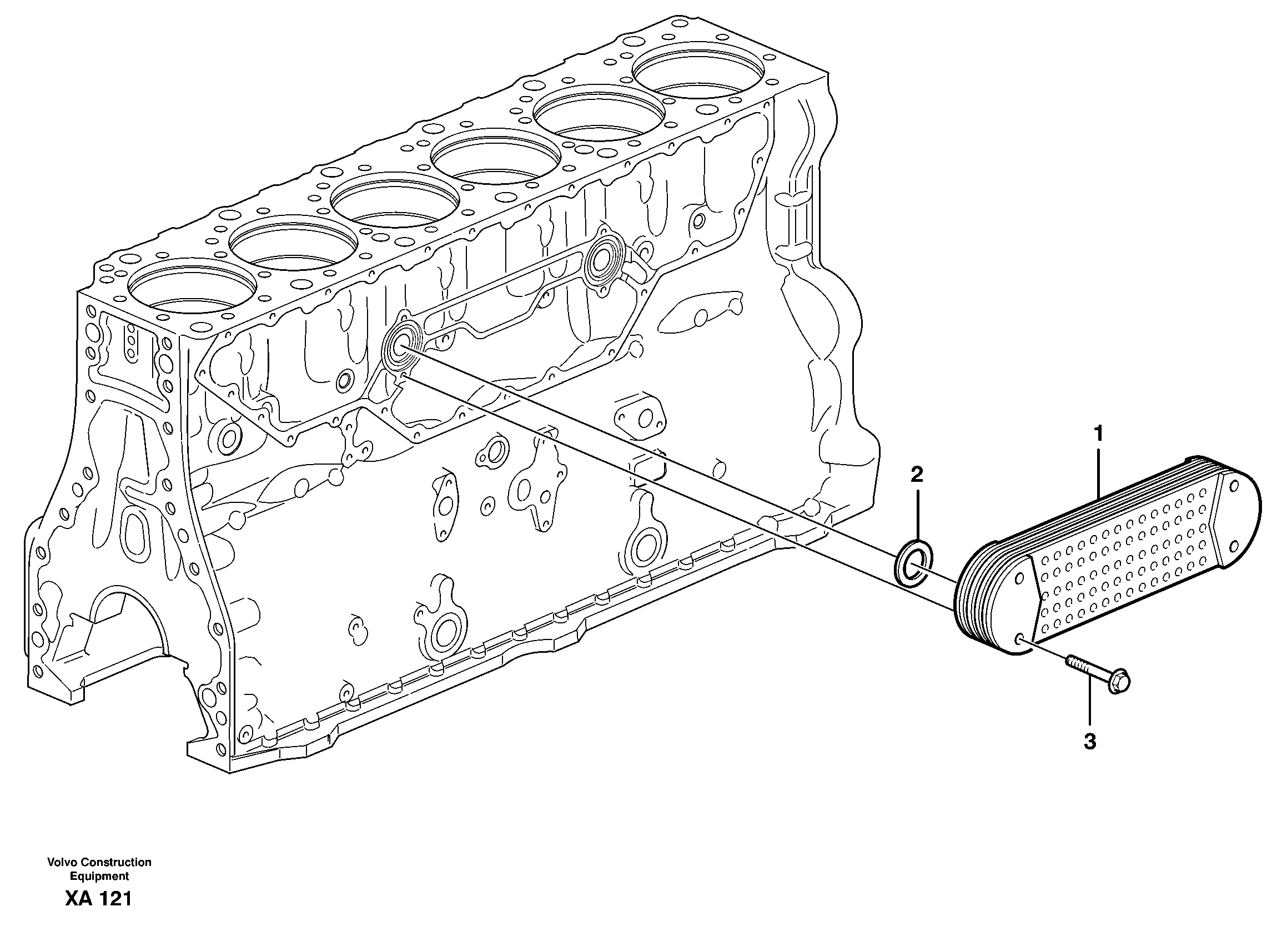 1
2
3

Volvo Construction Equipment
XA 121