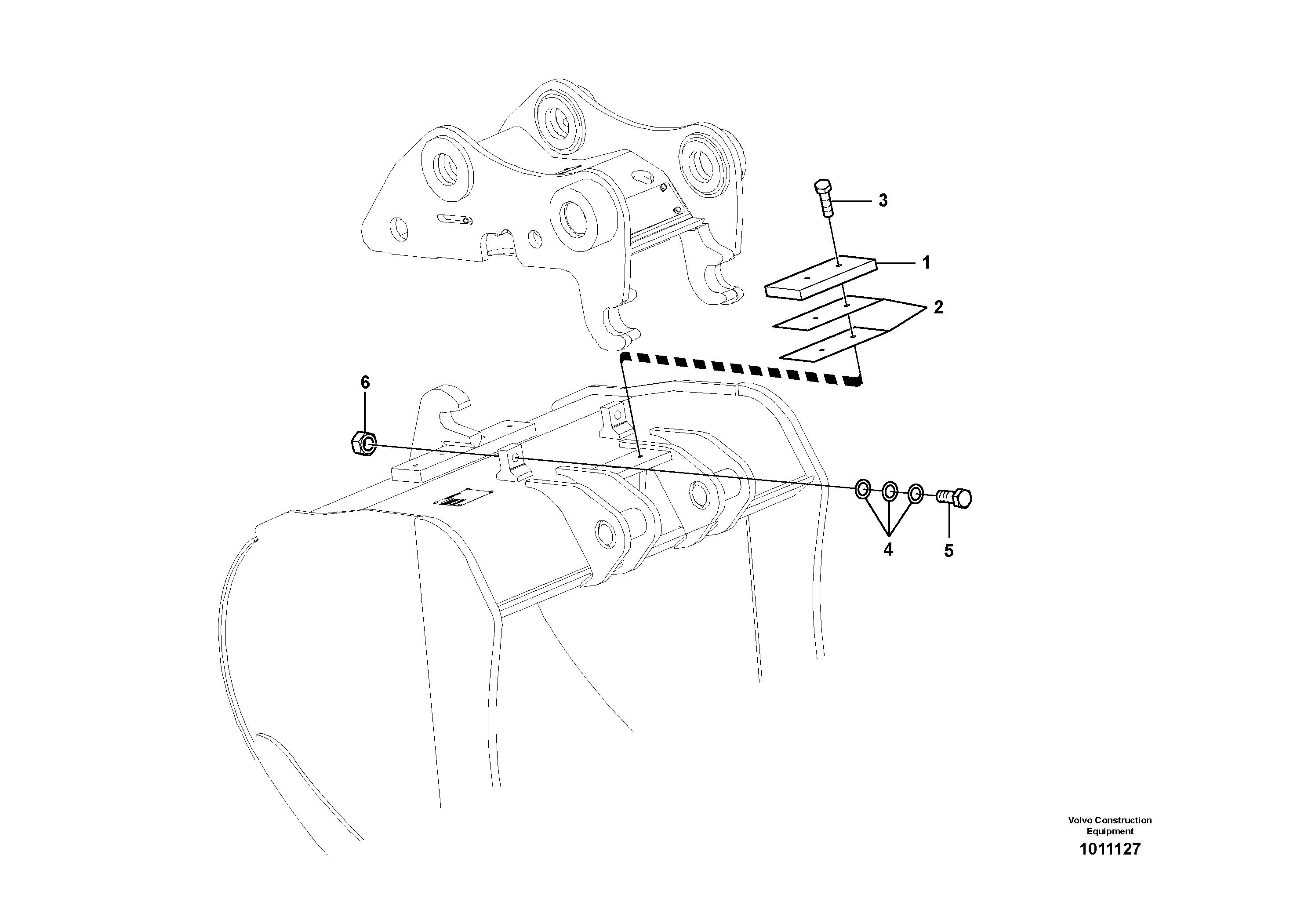 3
1
2
6
4
5
Volvo Construction Equipment
1011127