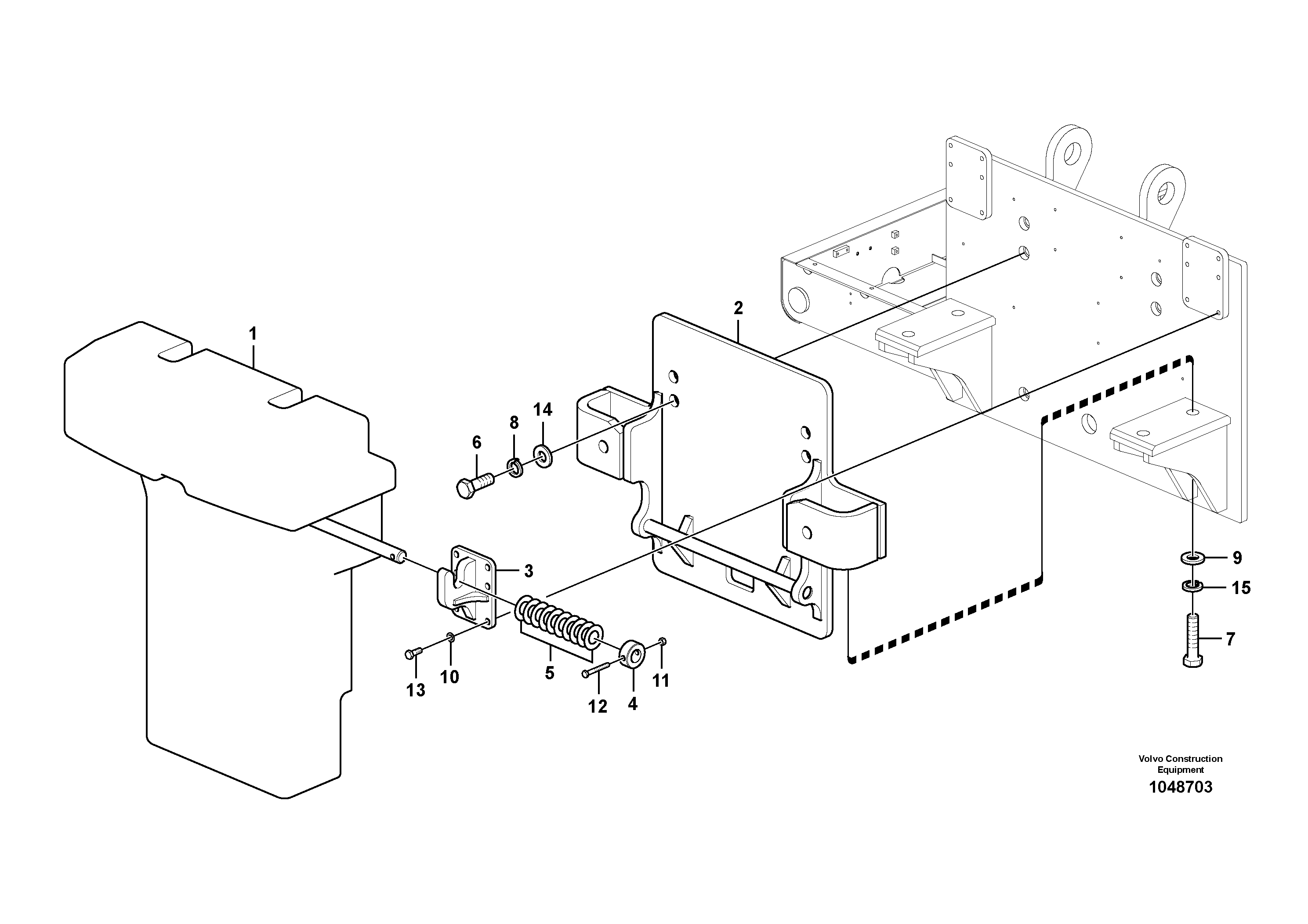 1
2
6
8
14
3
9
15
7
13
10
5
12
4
11

Volvo Construction Equipment
1048703