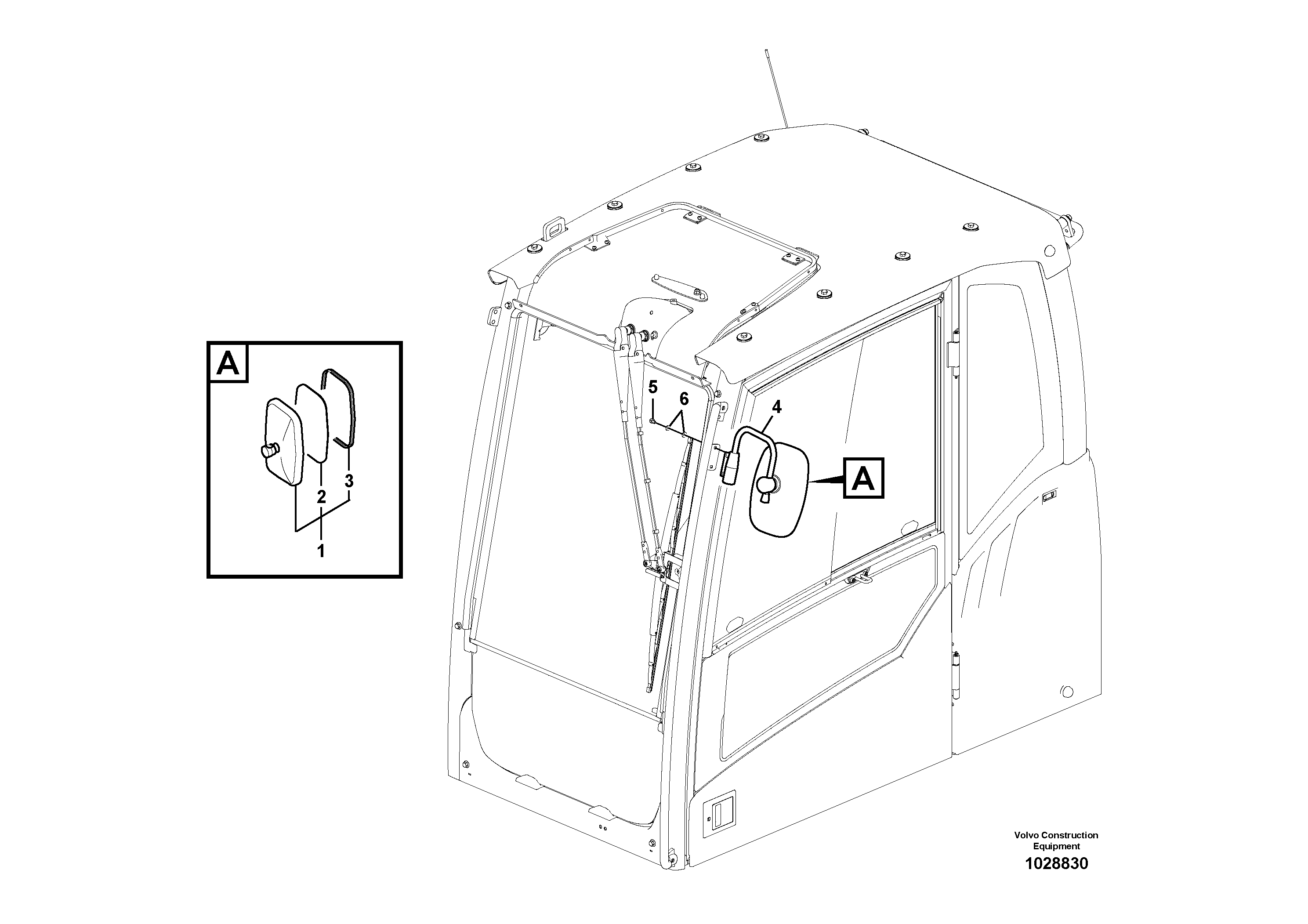 A
2
3
1

5
6
4
A

Volvo Construction Equipment
1028830