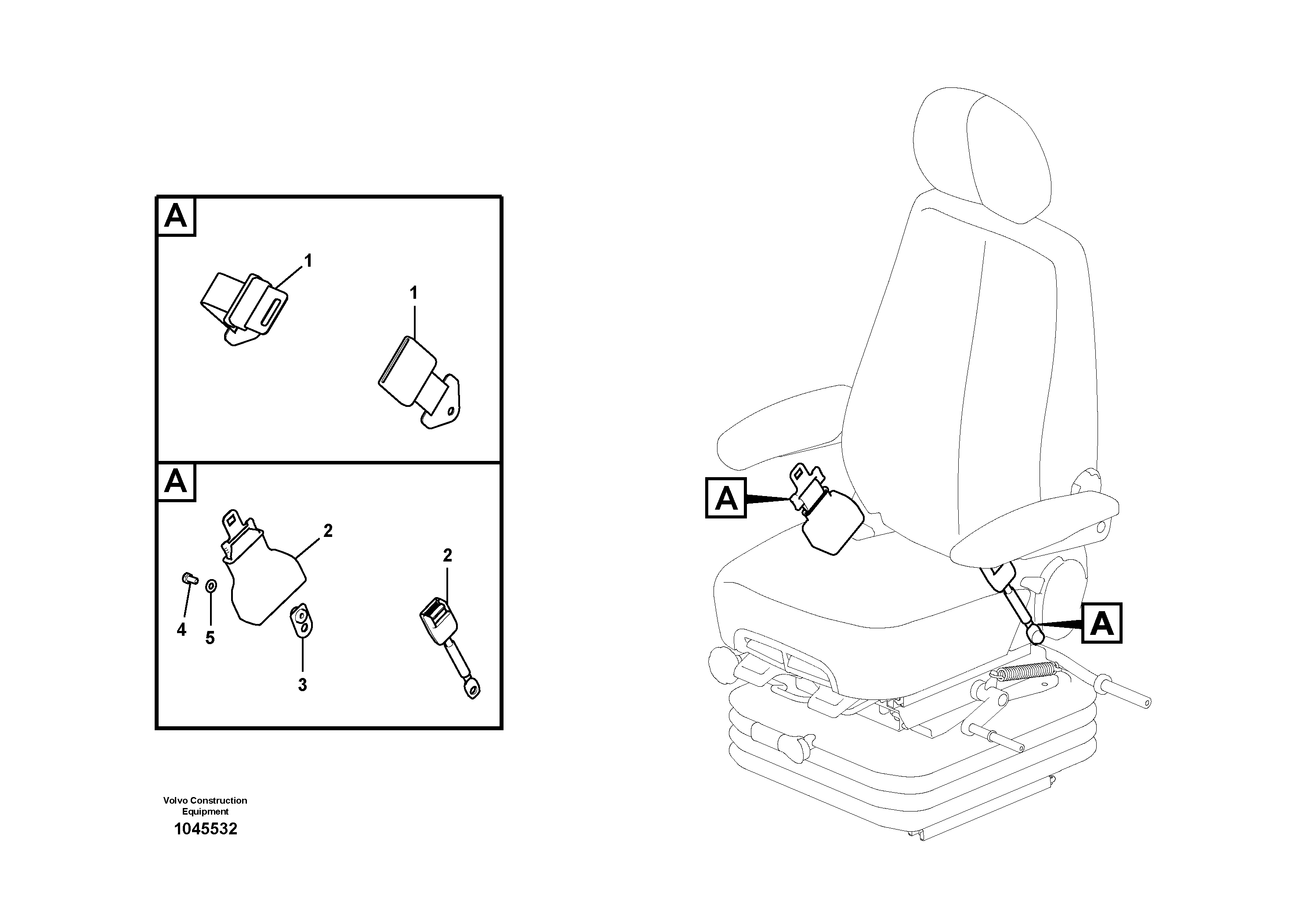 A

1

1

A

2

2

4

5

3

A

A

Volvo Construction Equipment
1045532